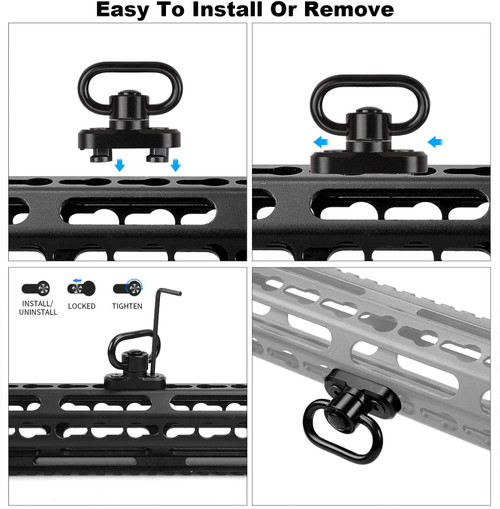 Easy To Install Or Remove

INSTALL/ UNINSTALL

LOCKED

TIGHTEN