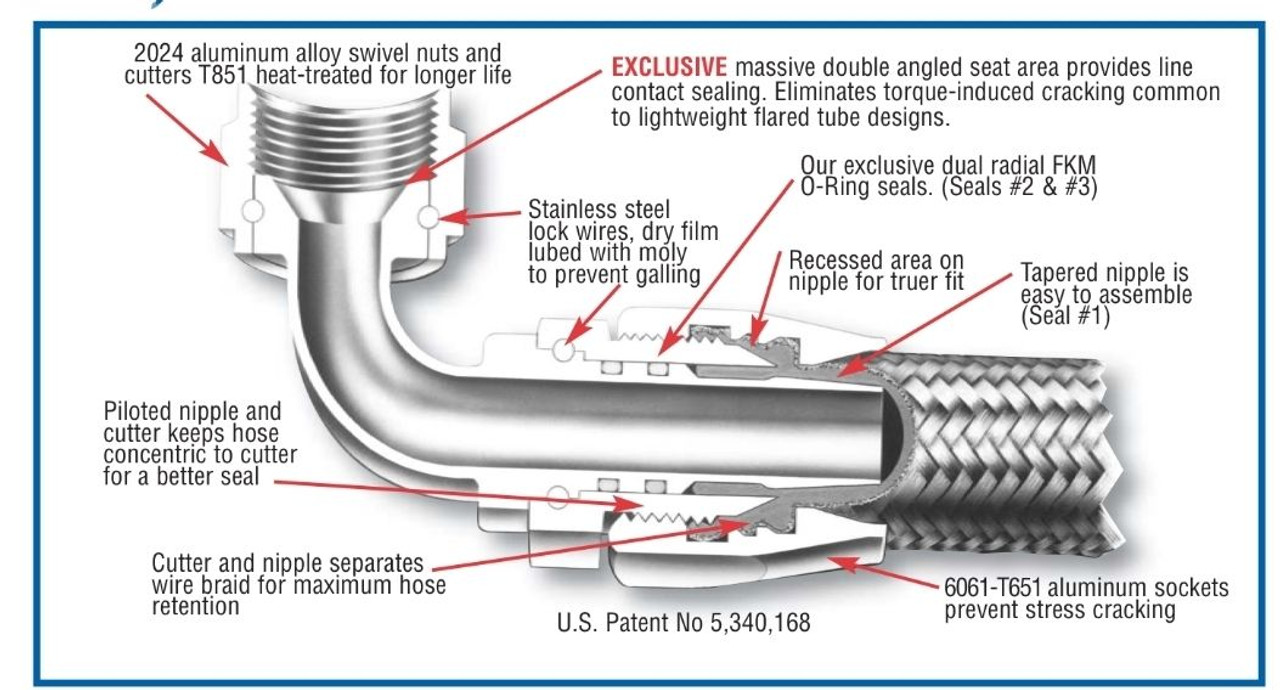 2024 aluminum alloy swivel nuts and cutters T851 heat-treated for longer life

EXCLUSIVE massive double angled seat area provides line contact sealing. Eliminates torque-induced cracking common to lightweight flared tube designs.

Our exclusive dual radial FKM O-Ring seals. (Seals #2 & #3)

Stainless steel lock wires, dry film lubed with moly to prevent galling

Recessed area on nipple for truer fit

Tapered nipple is easy to assemble (Seal #1)

Piloted nipple and cutter keeps hose concentric to cutter for a better seal

Cutter and nipple separates wire braid for maximum hose retention

U.S. Patent No 5,340,168

6061-T651 aluminum sockets prevent stress cracking