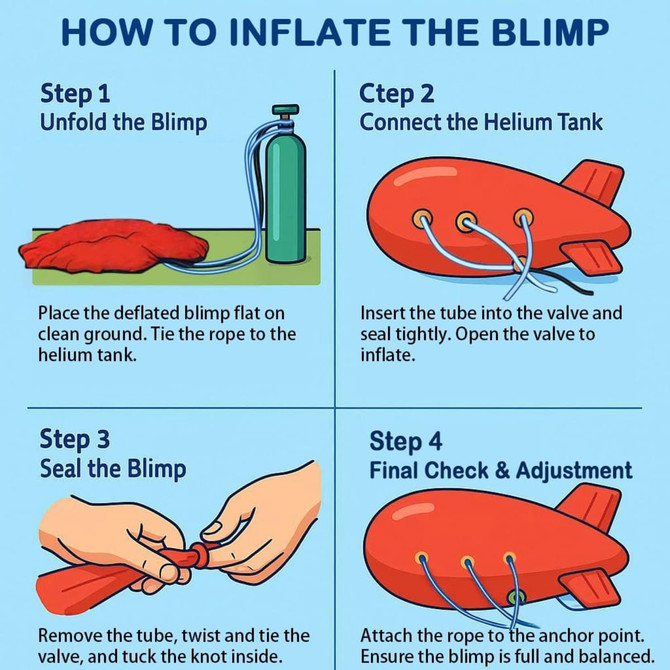 HOW TO INFLATE THE BLIMP

Step 1
Unfold the Blimp

Place the deflated blimp flat on clean ground. Tie the rope to the helium tank.

Ctep 2
Connect the Helium Tank

Insert the tube into the valve and seal tightly. Open the valve to inflate.

Step 3
Seal the Blimp

Remove the tube, twist and tie the valve, and tuck the knot inside.

Step 4
Final Check & Adjustment

Attach the rope to the anchor point. Ensure the blimp is full and balanced.