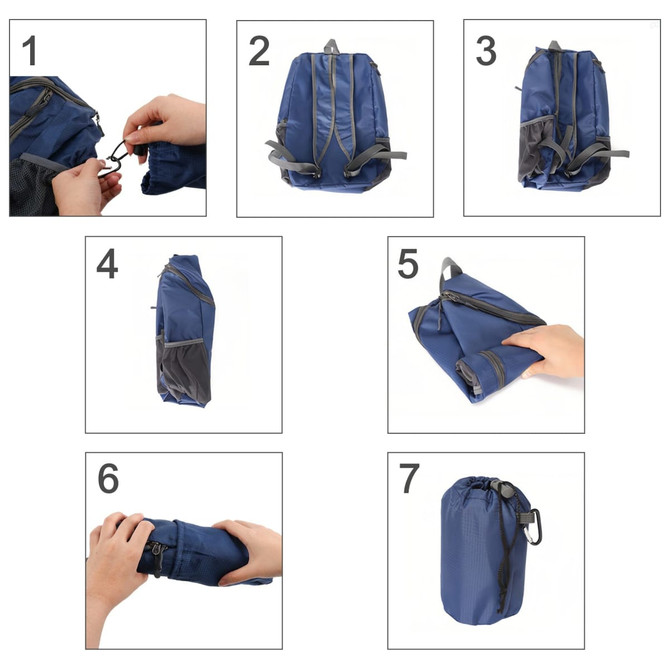 1

2

3

4

5

6

7