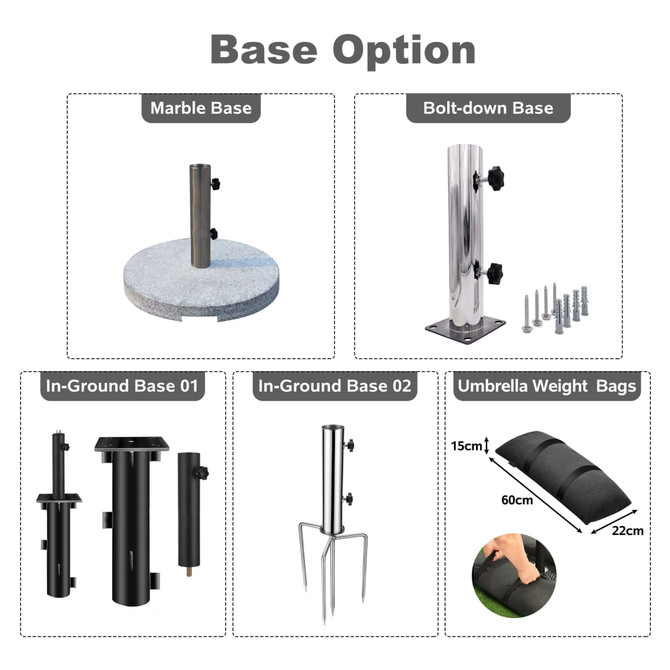 Base Option

Marble Base

Bolt-down Base

In-Ground Base 01

In-Ground Base 02

Umbrella Weight Bags

15cm

60cm

22cm