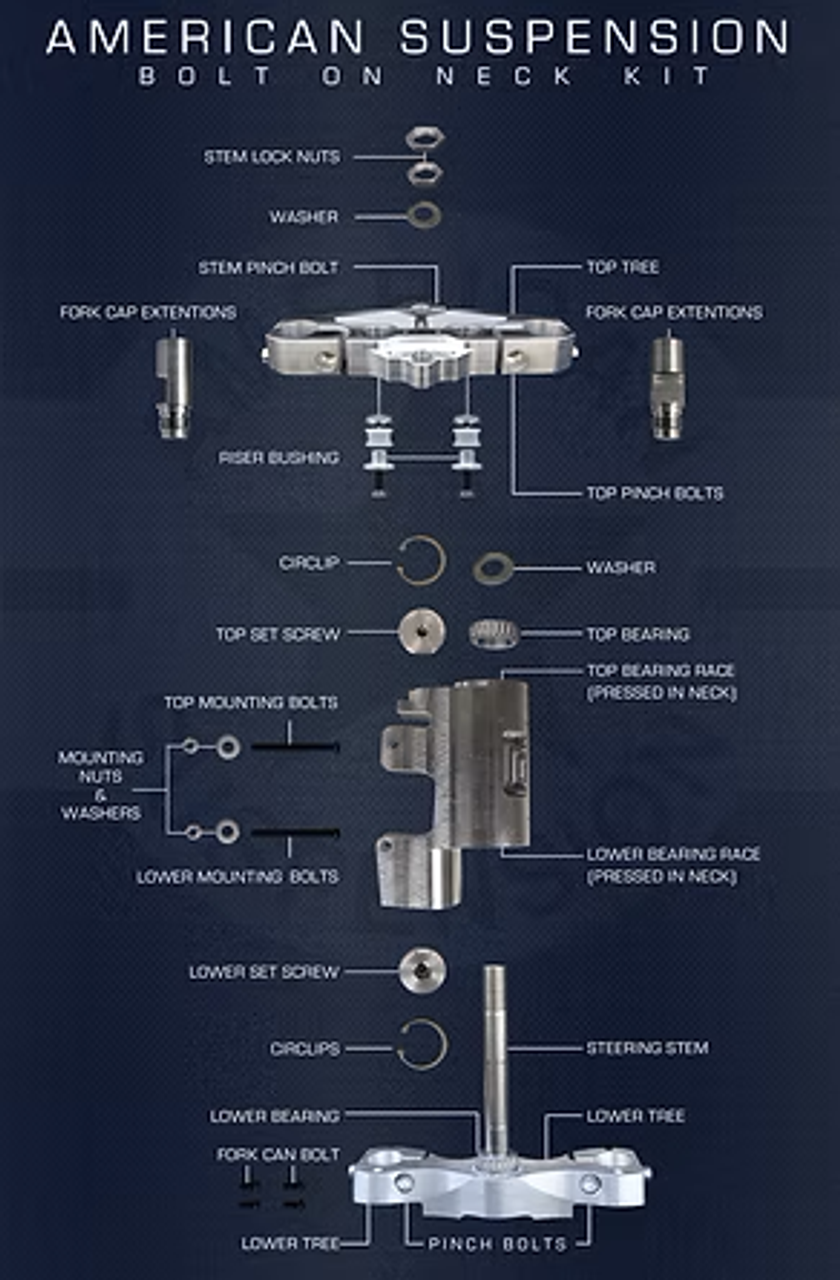 AMERICAN SUSPENSION
BOLT ON NECK KIT

STEM LOCK NUTS

WASHER

STEM PINCH BOLT

TOP TREE

FORK CAP EXTENTIONS

FORK CAP EXTENTIONS

RISER BUSHING

TOP PINCH BOLTS

CIRCLIP

WASHER

TOP SET SCREW

TOP BEARING

TOP BEARING RACE (PRESSED IN NECK)

TOP MOUNTING BOLTS

MOUNTING NUTS & WASHERS

LOWER MOUNTING BOLTS

LOWER BEARING RACE (PRESSED IN NECK)

LOWER SET SCREW

CIRCLIPS

STEERING STEM

LOWER BEARING

LOWER TREE

FORK CAN BOLT

LOWER TREE

PINCH BOLTS