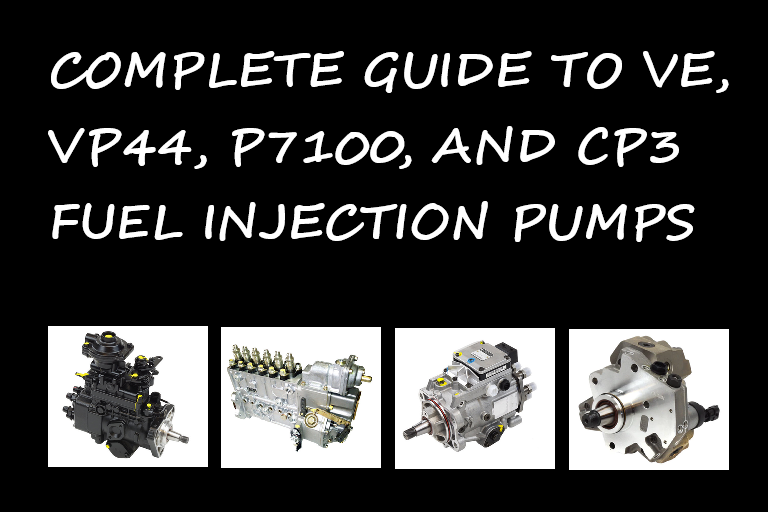 COMPLETE GUIDE TO VE, VP44, P7100, AND CP3 FUEL INJECTION PUMPS