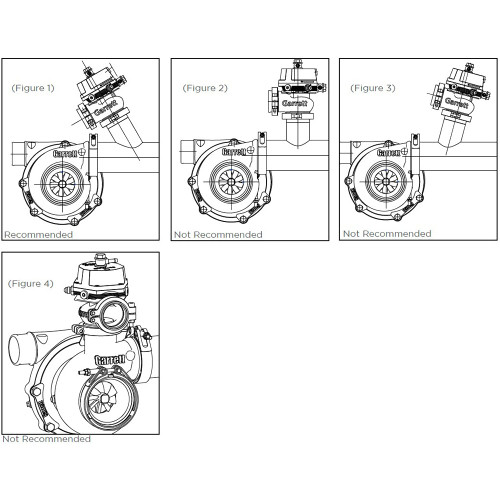 (Figure 1)

Garrett

Garrett

Recommended

(Figure 2)

Garrett

Garrett

Not Recommended

(Figure 3)

Garrett

Garrett

Not Recommended

(Figure 4)

Garrett

Not Recommended