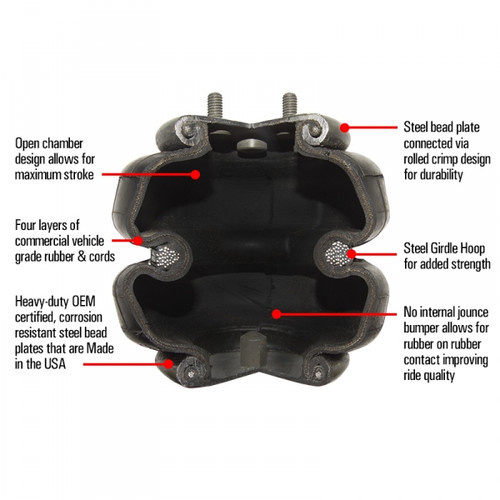 Open chamber design allows for maximum stroke

Four layers of commercial vehicle grade rubber & cords

Heavy-duty OEM certified, corrosion resistant steel bead plates that are Made in the USA

Steel bead plate connected via rolled crimp design for durability

Steel Girdle Hoop for added strength

No internal jounce bumper allows for rubber on rubber contact improving ride quality