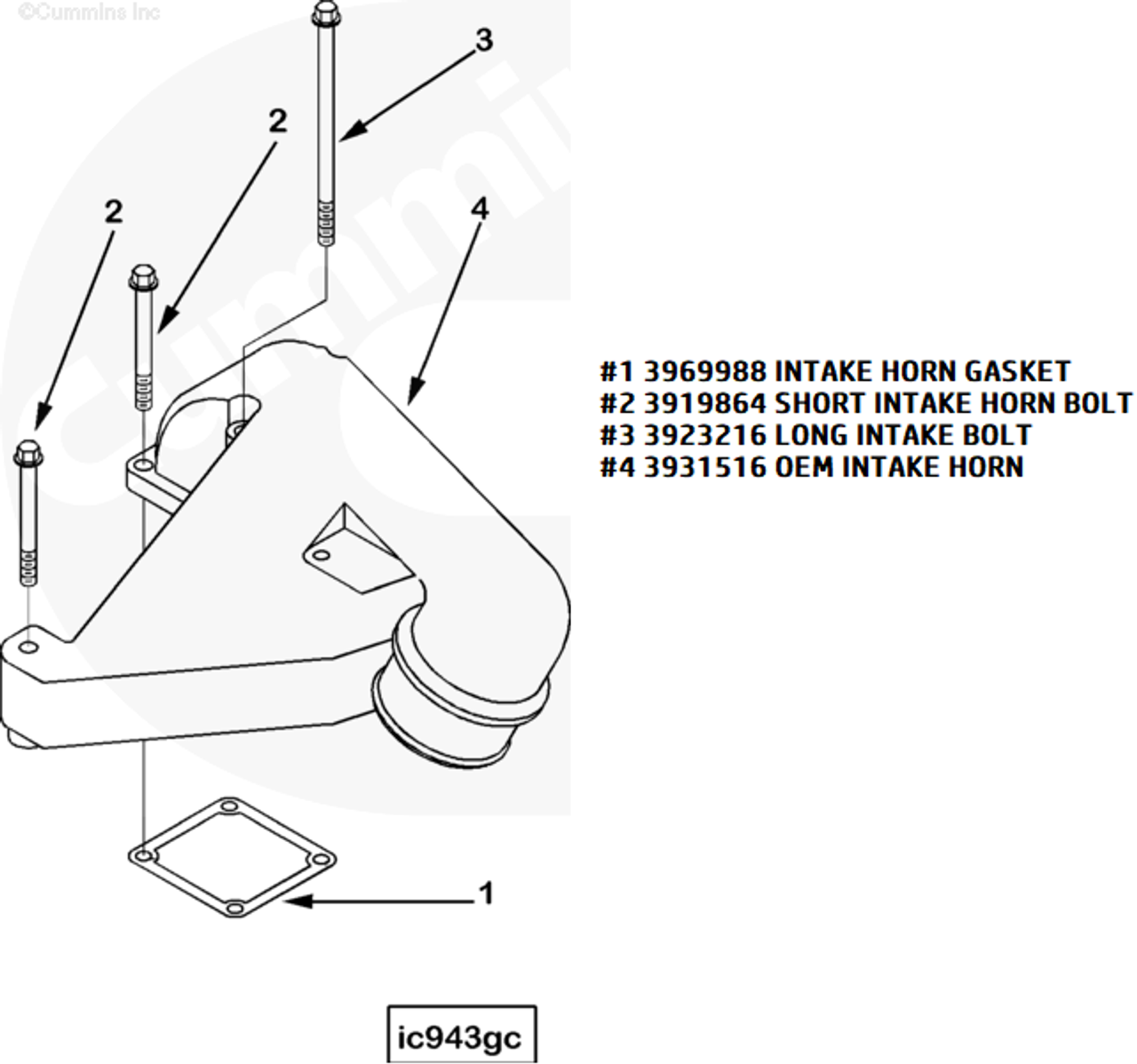 ©Cummins Inc

3

2

2

4

#1 3969988 INTAKE HORN GASKET
#2 3919864 SHORT INTAKE HORN BOLT
#3 3923216 LONG INTAKE BOLT
#4 3931516 OEM INTAKE HORN

1

ic943gc