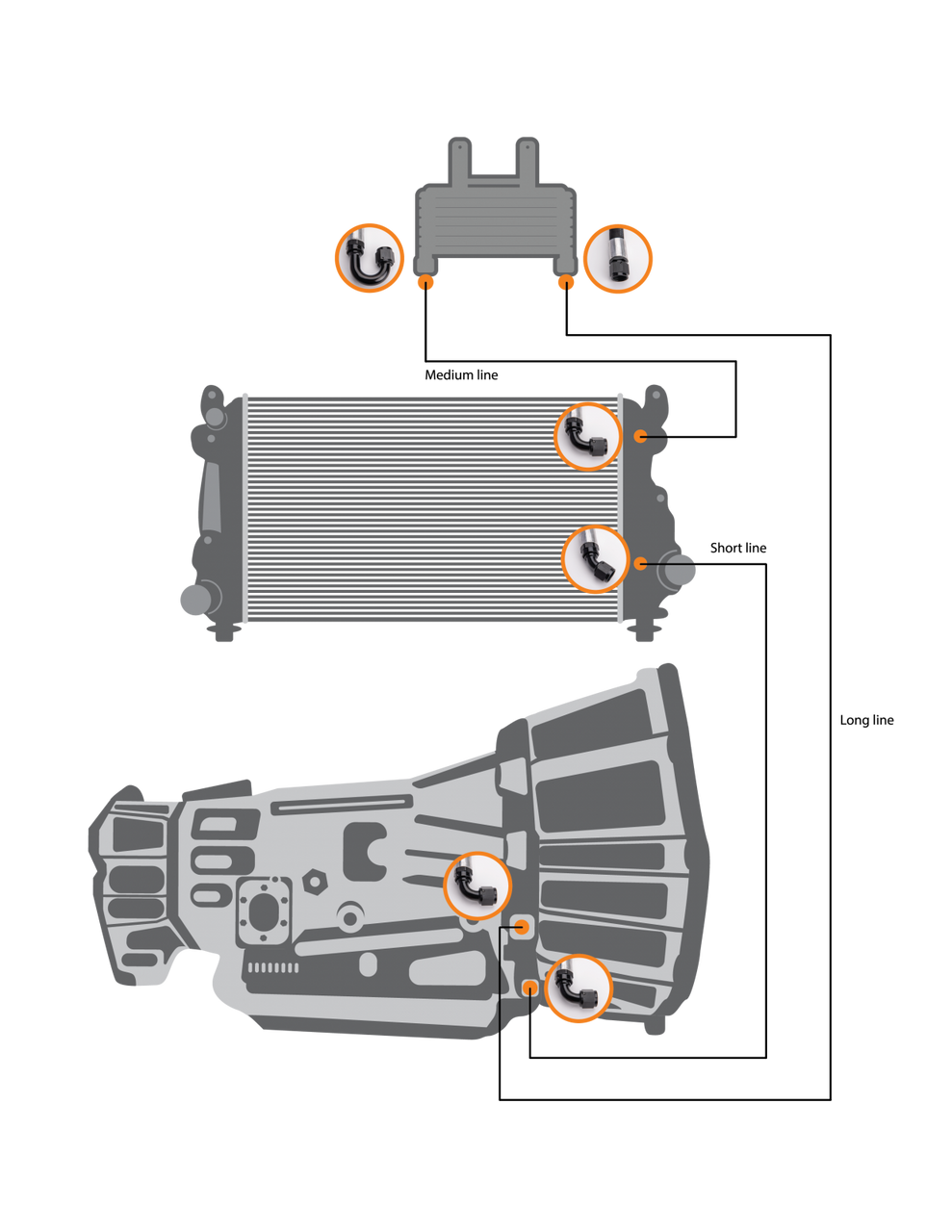 Medium line

Short line

Long line