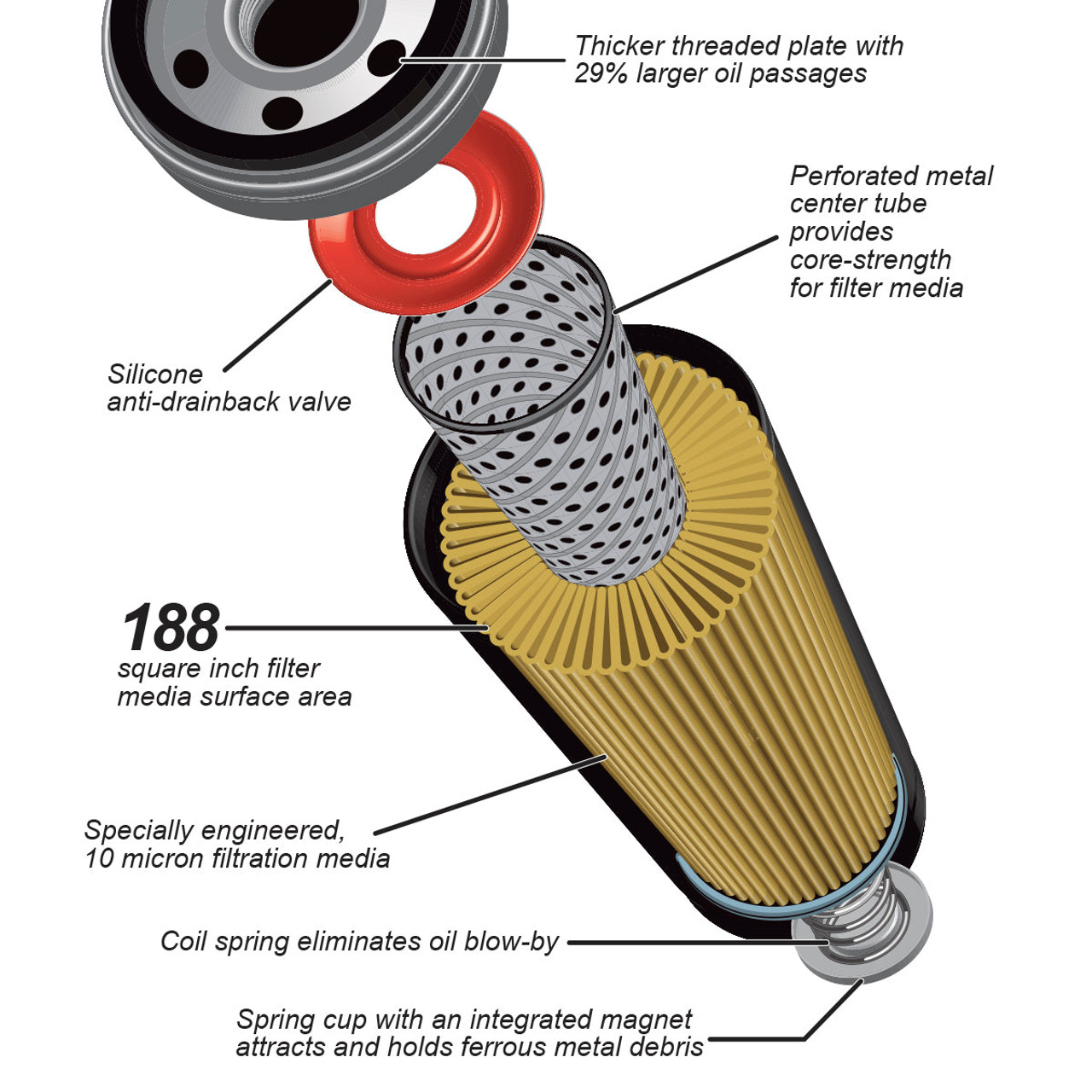 Thicker threaded plate with 29% larger oil passages

Perforated metal center tube provides core-strength for filter media

Silicone anti-drainback valve

188 square inch filter media surface area

Specially engineered, 10 micron filtration media

Coil spring eliminates oil blow-by

Spring cup with an integrated magnet attracts and holds ferrous metal debris