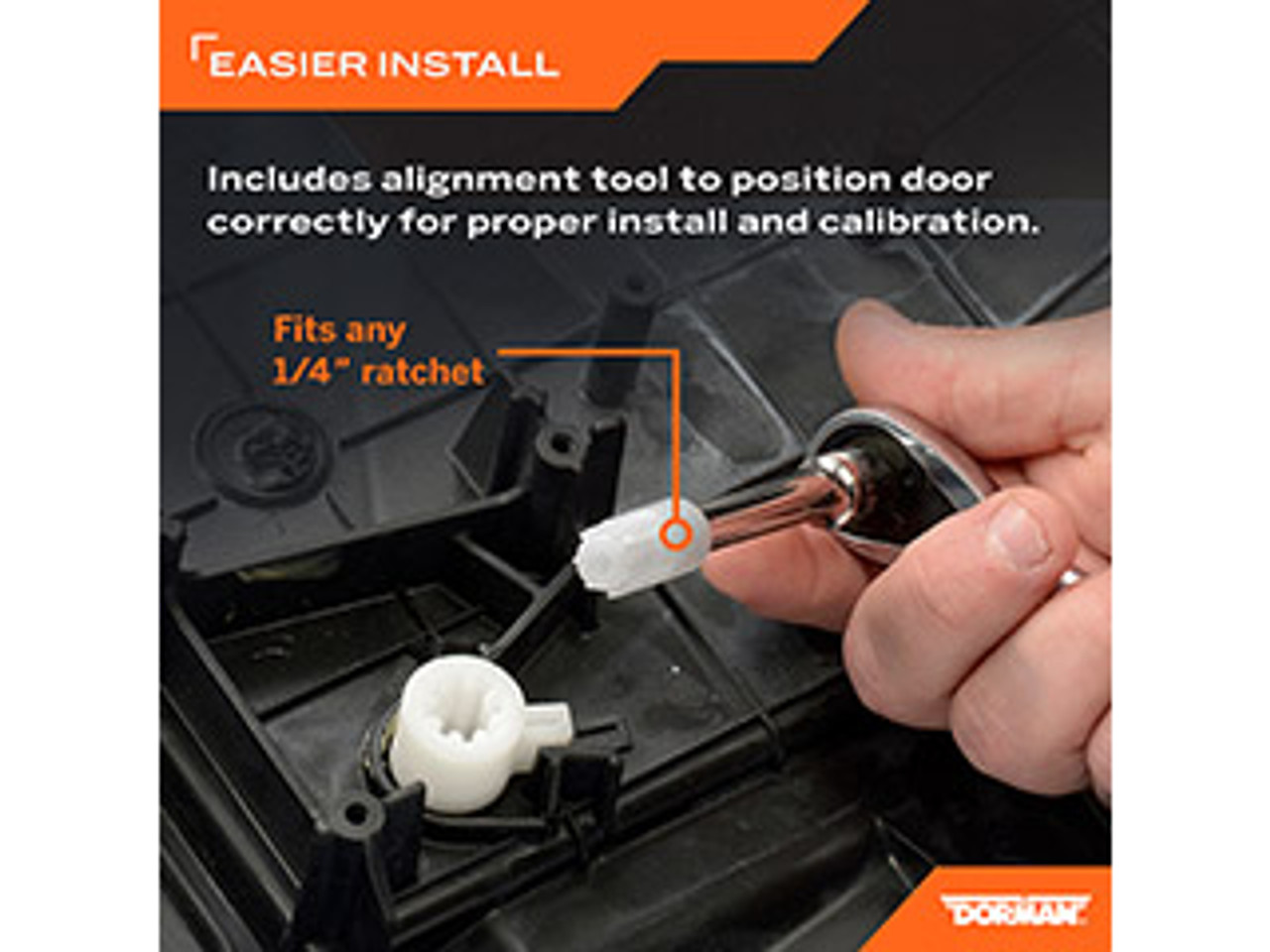 EASIER INSTALL

Includes alignment tool to position door correctly for proper install and calibration.

Fits any 1/4" ratchet

DORMAN