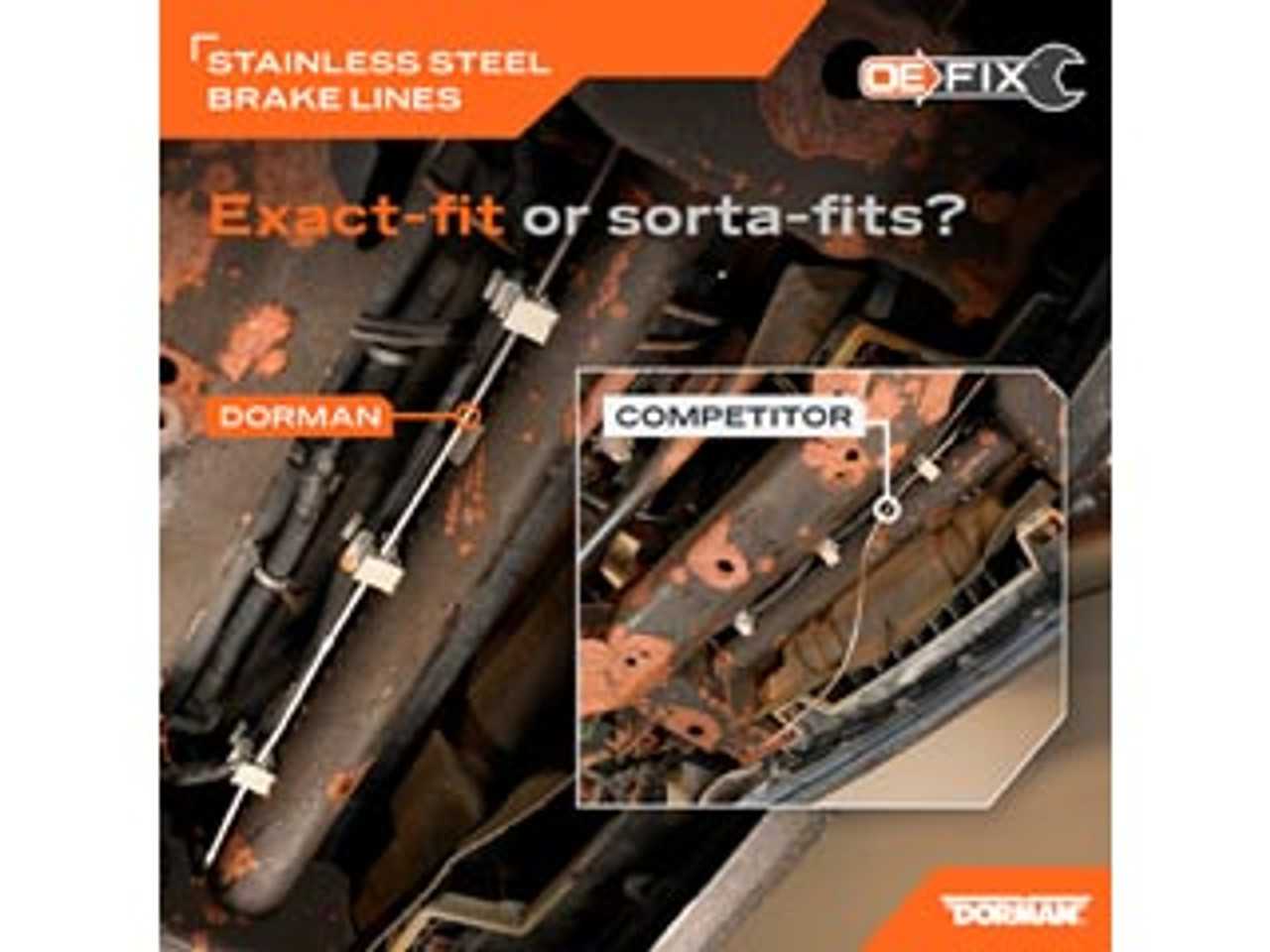 STAINLESS STEEL BRAKE LINES

OE FIX

Exact-fit or sorta-fits?

DORMAN

COMPETITOR

DORMAN