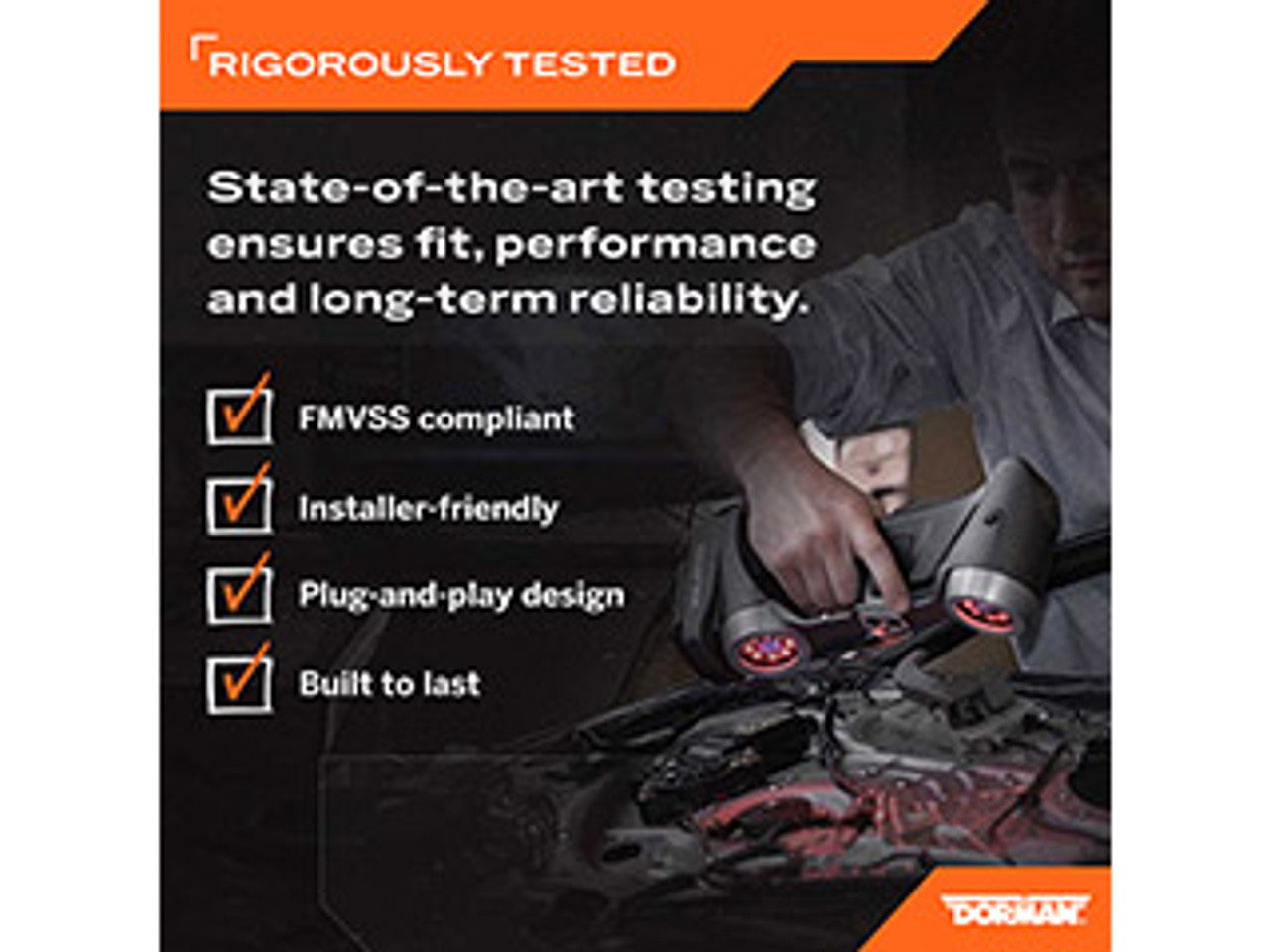 RIGOROUSLY TESTED

State-of-the-art testing ensures fit, performance and long-term reliability.

FMVSS compliant

Installer-friendly

Plug-and-play design

Built to last

DORMAN