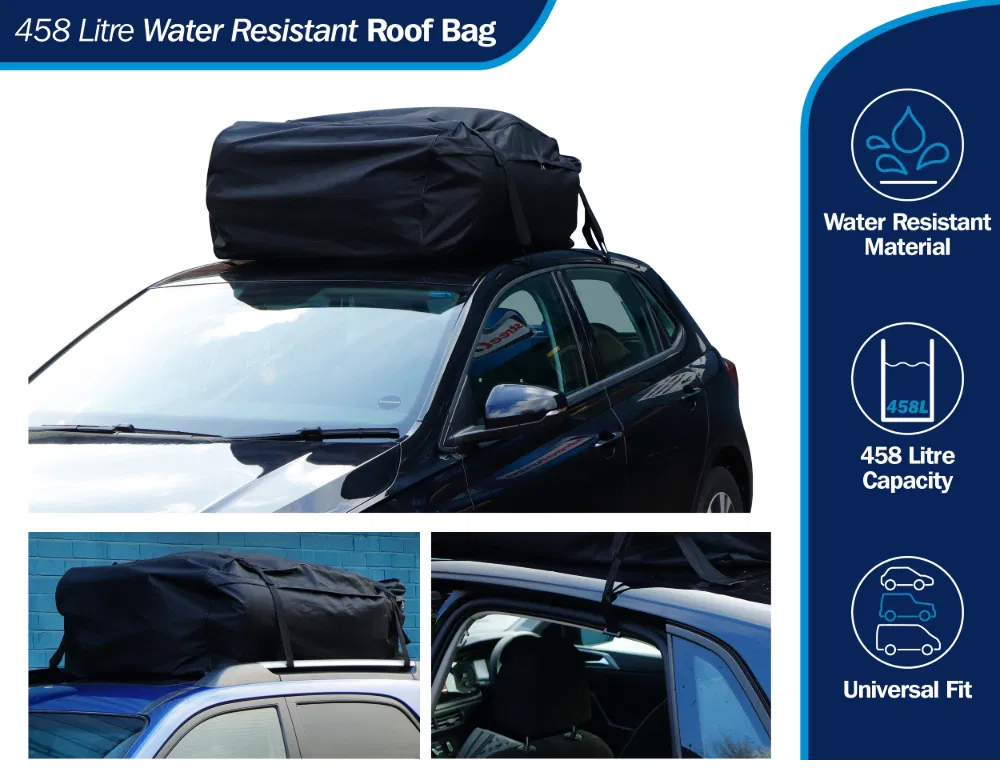 458 Litre Water Resistant Roof Bag

Water Resistant Material

458L

458 Litre Capacity

Universal Fit