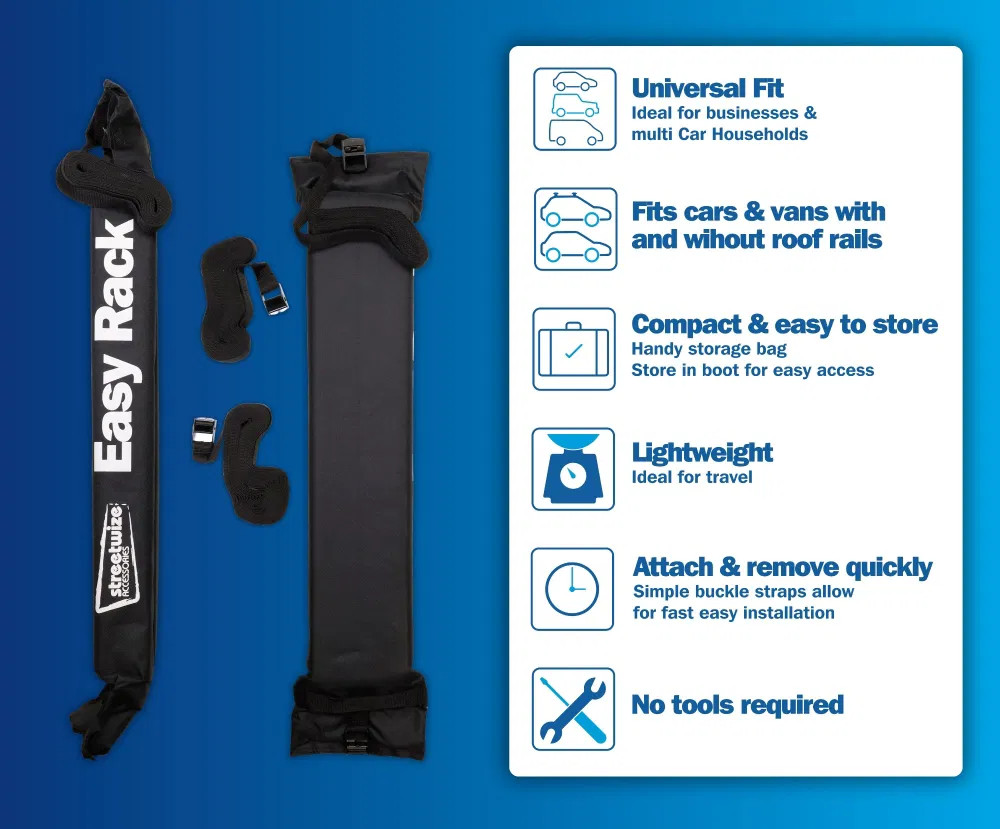 Easy Rack

streetwize ACCESSORIES

Universal Fit
Ideal for businesses & multi Car Households

Fits cars & vans with and wihout roof rails

Compact & easy to store
Handy storage bag
Store in boot for easy access

Lightweight
Ideal for travel

Attach & remove quickly
Simple buckle straps allow for fast easy installation

No tools required