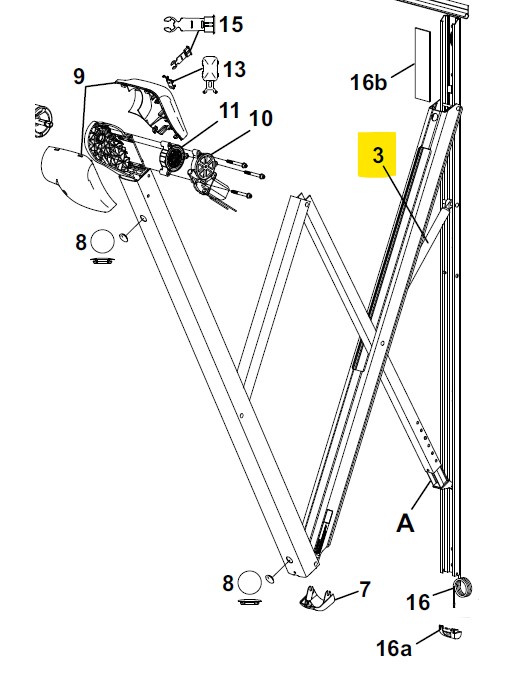 15
13
9
11
10
16b
3
8
A
8
7
16
16a