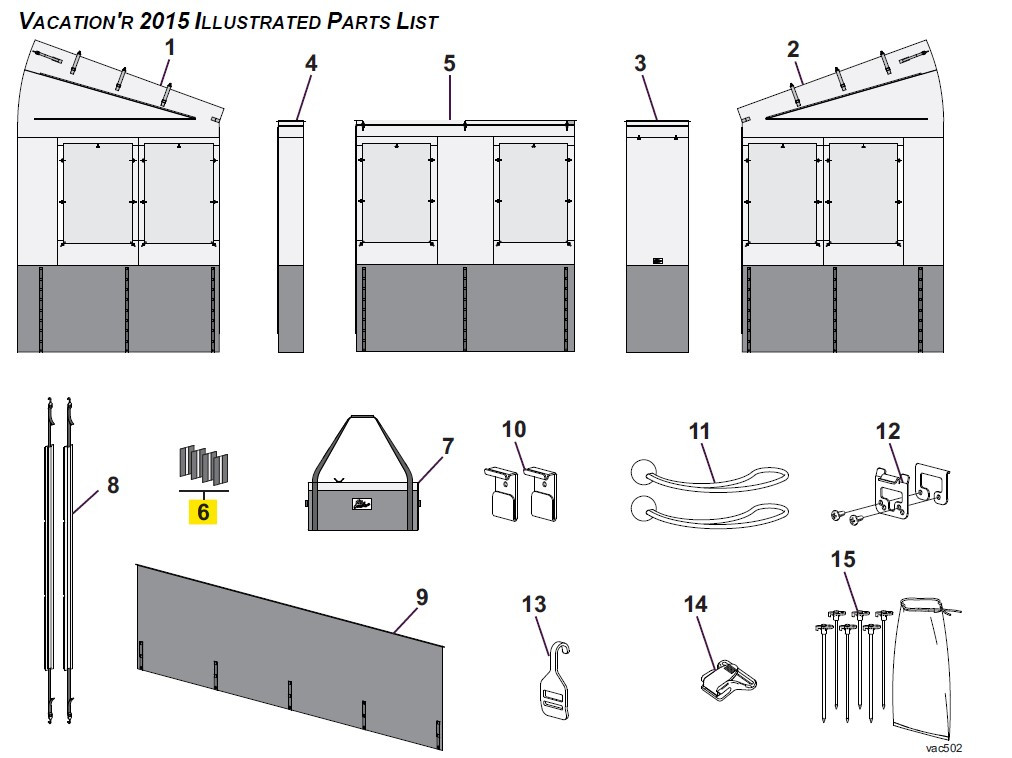 VACATION'R 2015 ILLUSTRATED PARTS LIST

1
4
5
3
2
8
6
7
10
11
12
9
13
14
15
vac502