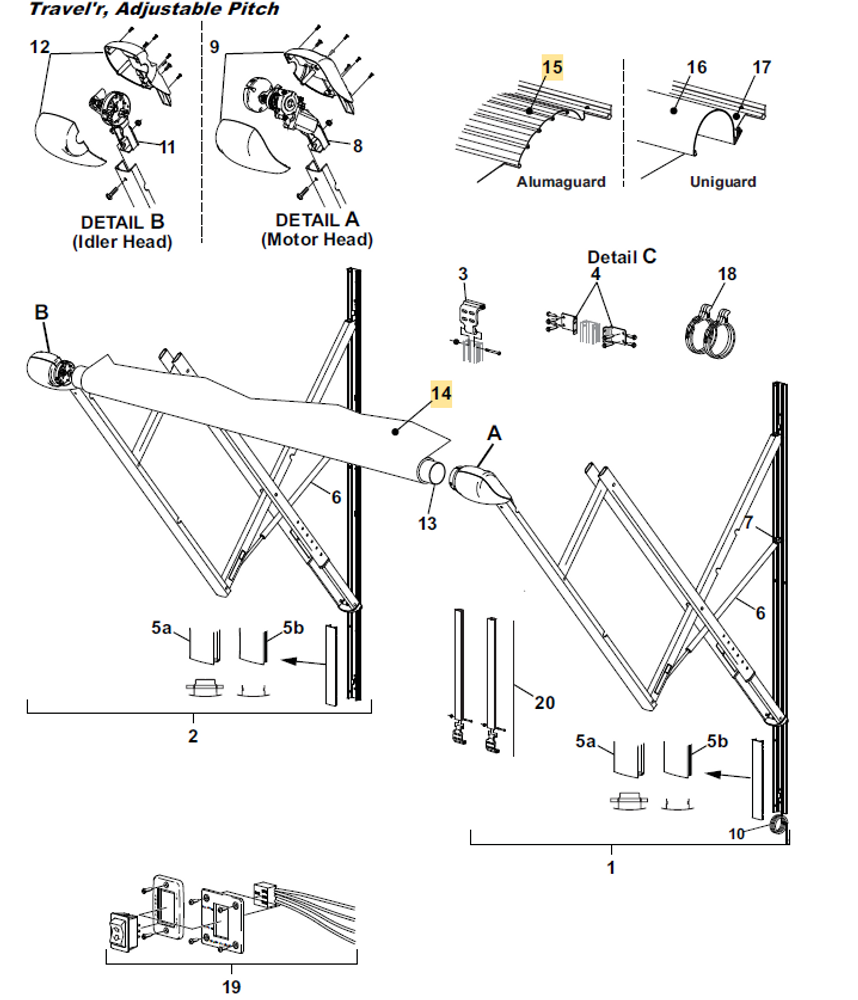 Travel'r, Adjustable Pitch

12
11
DETAIL B
(Idler Head)

9
8
DETAIL A
(Motor Head)

15
Alumaguard

16
17
Uniguard

Detail C
3
4
18

B
14
6
13
A
7
6

5a
5b
2

20
5a
5b
10
1

19