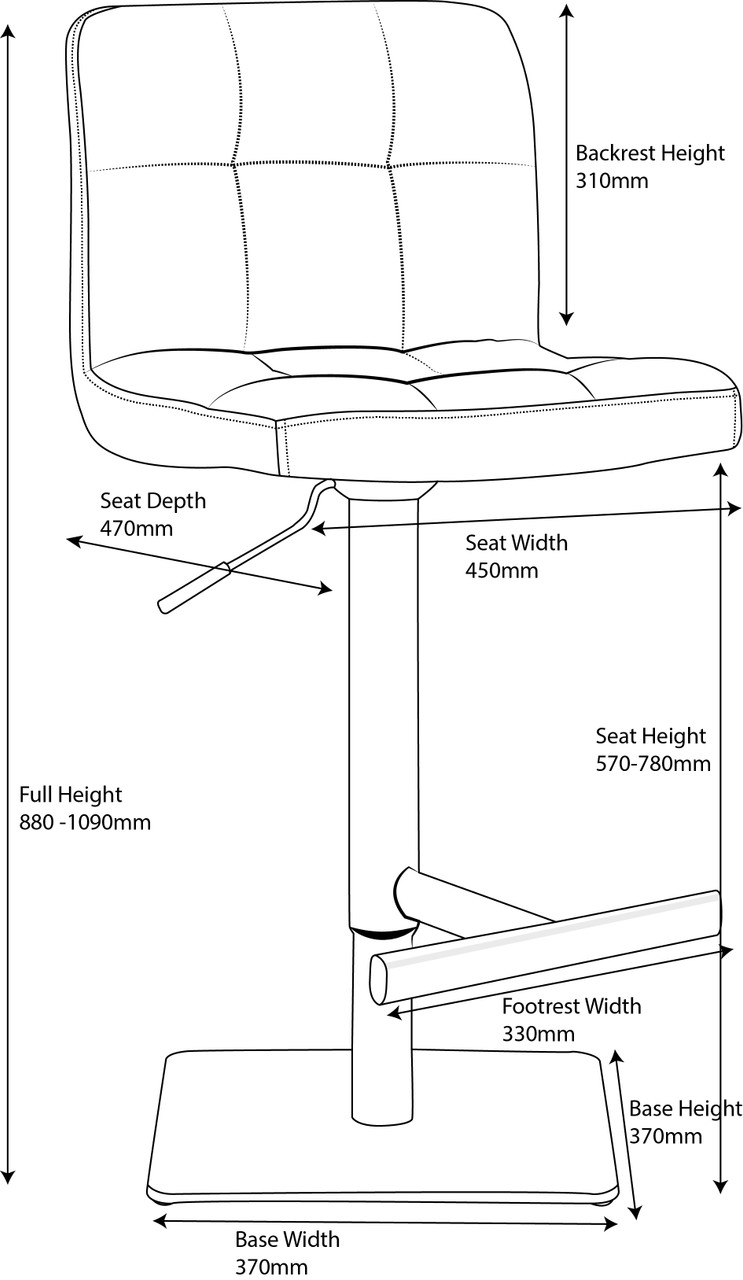 Backrest Height
310mm

Seat Depth
470mm

Seat Width
450mm

Seat Height
570-780mm

Full Height
880 -1090mm

Footrest Width
330mm

Base Height
370mm

Base Width
370mm