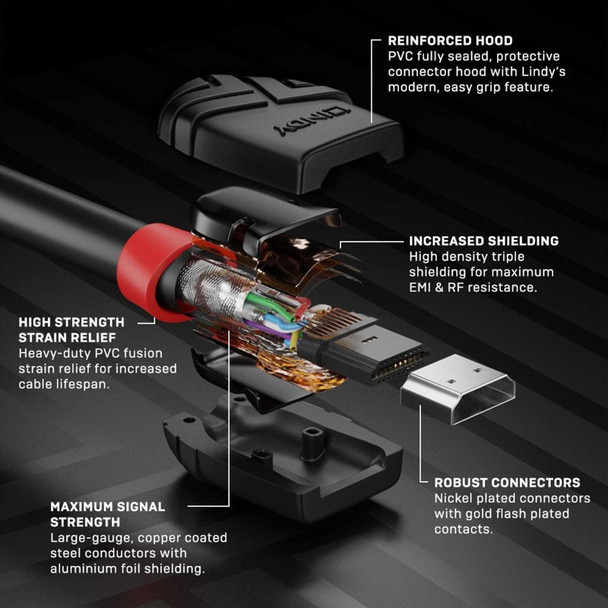 REINFORCED HOOD
PVC fully sealed, protective connector hood with Lindy's modern, easy grip feature.

LINDY

INCREASED SHIELDING
High density triple shielding for maximum EMI & RF resistance.

HIGH STRENGTH STRAIN RELIEF
Heavy-duty PVC fusion strain relief for increased cable lifespan.

ROBUST CONNECTORS
Nickel plated connectors with gold flash plated contacts.

MAXIMUM SIGNAL STRENGTH
Large-gauge, copper coated steel conductors with aluminium foil shielding.