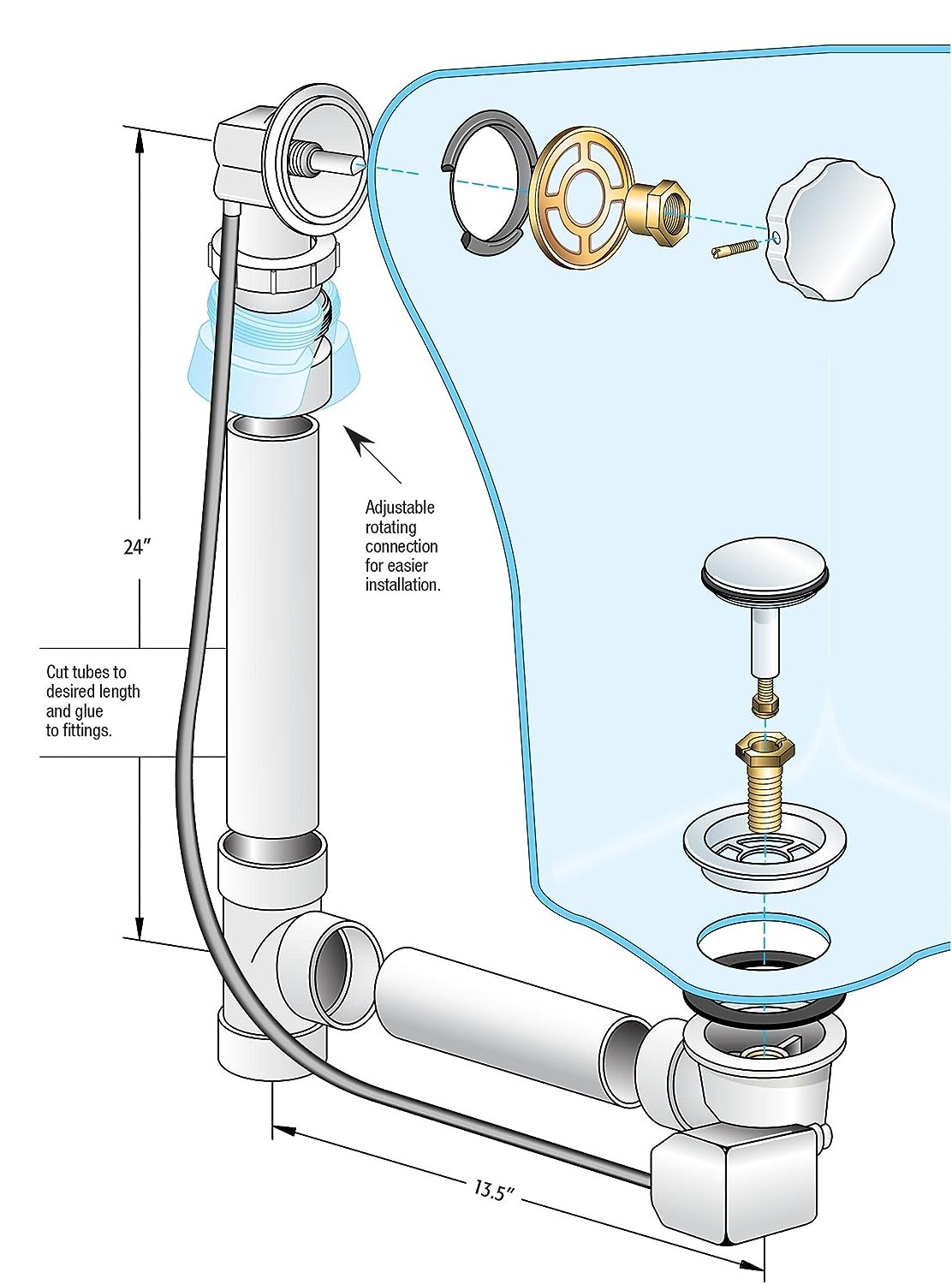 24″

Adjustable rotating connection for easier installation.

Cut tubes to desired length and glue to fittings.

13.5″