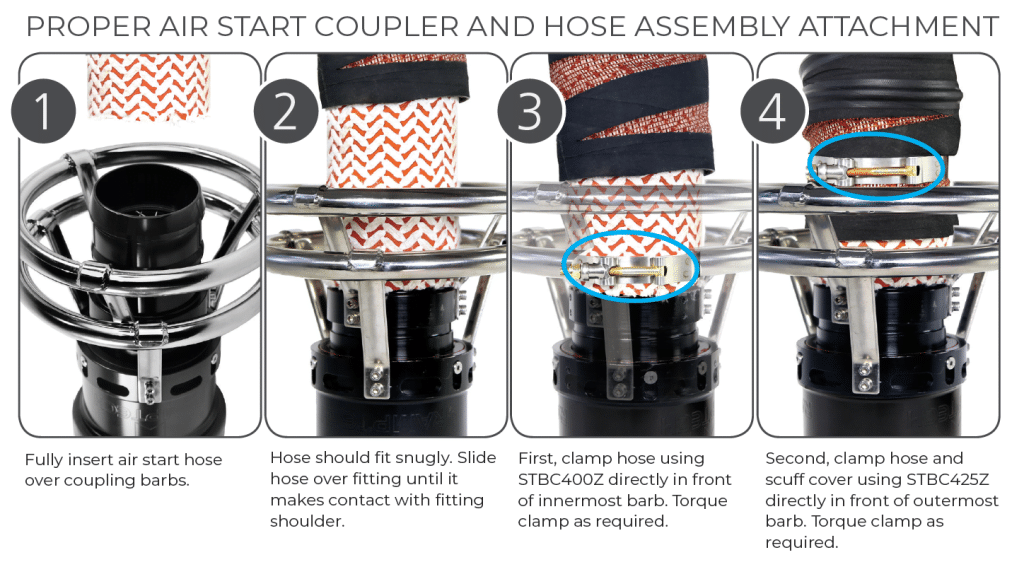 PROPER AIR START COUPLER AND HOSE ASSEMBLY ATTACHMENT

1

Fully insert air start hose over coupling barbs.

2

Hose should fit snugly. Slide hose over fitting until it makes contact with fitting shoulder.

3

First, clamp hose using STBC400Z directly in front of innermost barb. Torque clamp as required.

4

Second, clamp hose and scuff cover using STBC425Z directly in front of outermost barb. Torque clamp as required.