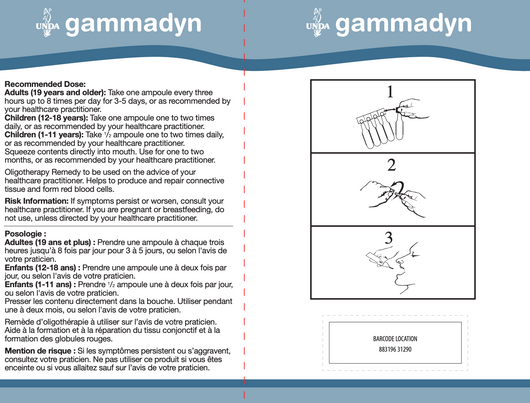 UNDA gammadyn

Recommended Dose:
Adults (19 years and older): Take one ampoule every three hours up to 8 times per day for 3-5 days, or as recommended by your healthcare practitioner.
Children (12-18 years): Take one ampoule one to two times daily, or as recommended by your healthcare practitioner.
Children (1-11 years): Take $\frac{1}{2}$ ampoule one to two times daily, or as recommended by your healthcare practitioner.
Squeeze contents directly into mouth. Use for one to two months, or as recommended by your healthcare practitioner.

Oligotherapy Remedy to be used on the advice of your healthcare practitioner. Helps to produce and repair connective tissue and form red blood cells.

Risk Information: If symptoms persist or worsen, consult your healthcare practitioner. If you are pregnant or breastfeeding, do not use, unless directed by your healthcare practitioner.

Posologie :
Adultes (19 ans et plus) : Prendre une ampoule à chaque trois heures jusqu'à 8 fois par jour pour 3 à 5 jours, ou selon l'avis de votre praticien.
Enfants (12-18 ans) : Prendre une ampoule une à deux fois par jour, ou selon l'avis de votre praticien.
Enfants (1-11 ans) : Prendre $\frac{1}{2}$ ampoule une à deux fois par jour, ou selon l'avis de votre praticien.
Presser les contenu directement dans la bouche. Utiliser pendant une à deux mois, ou selon l'avis de votre praticien.

Remède d'oligothérapie à utiliser sur l'avis de votre praticien. Aide à la formation et à la réparation du tissu conjonctif et à la formation des globules rouges.

Mention de risque : Si les symptômes persistent ou s'aggravent, consultez votre praticien. Ne pas utiliser ce produit si vous êtes enceinte ou si vous allaitez sauf sur l'avis de votre praticien.

UNDA gammadyn

1

2

3

BARCODE LOCATION
883196 31290