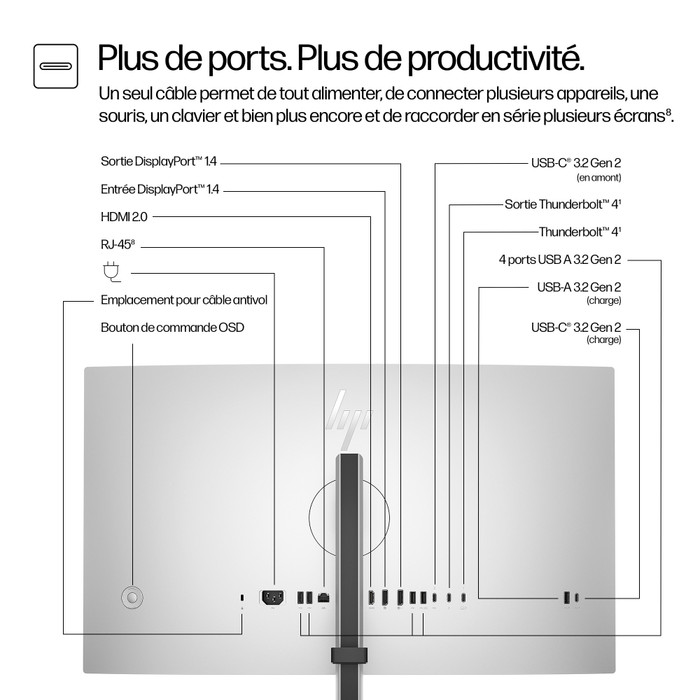 Plus de ports. Plus de productivité.

Un seul câble permet de tout alimenter, de connecter plusieurs appareils, une souris, un clavier et bien plus encore et de raccorder en série plusieurs écrans⁸.

Sortie DisplayPort™ 1.4

Entrée DisplayPort™ 1.4

HDMI 2.0

RJ-45⁸

Emplacement pour câble antivol

Bouton de commande OSD

USB-C® 3.2 Gen 2
(en amont)

Sortie Thunderbolt™ 4¹

Thunderbolt™ 4¹

4 ports USB A 3.2 Gen 2

USB-A 3.2 Gen 2
(charge)

USB-C® 3.2 Gen 2
(charge)