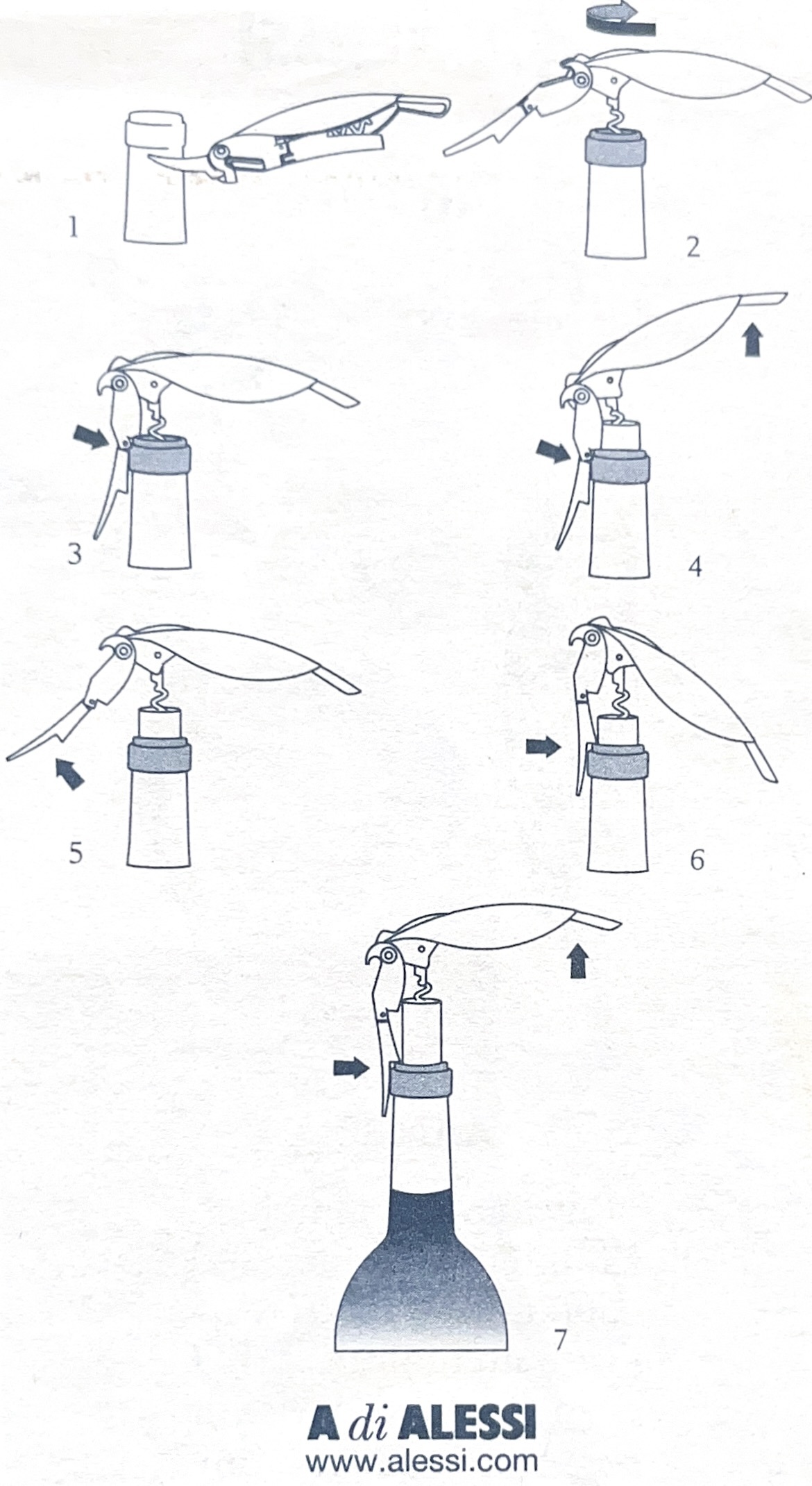 1

2

3

4

5

6

7

A di ALESSI
www.alessi.com