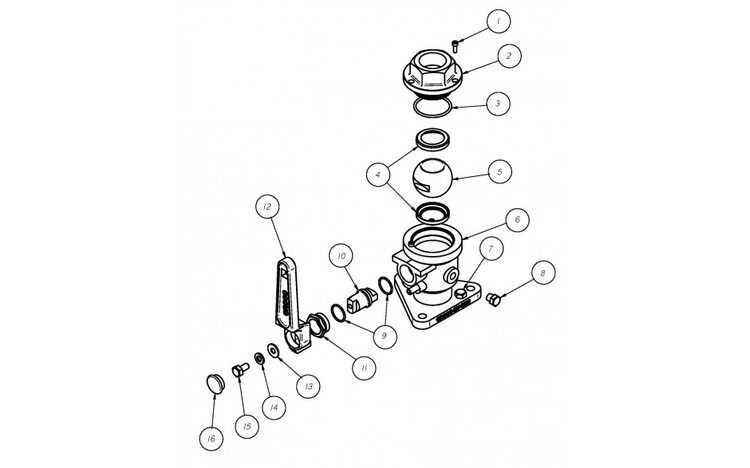 1
2
3
4
5
6
7
8
9
10
11
12
13
14
15
16