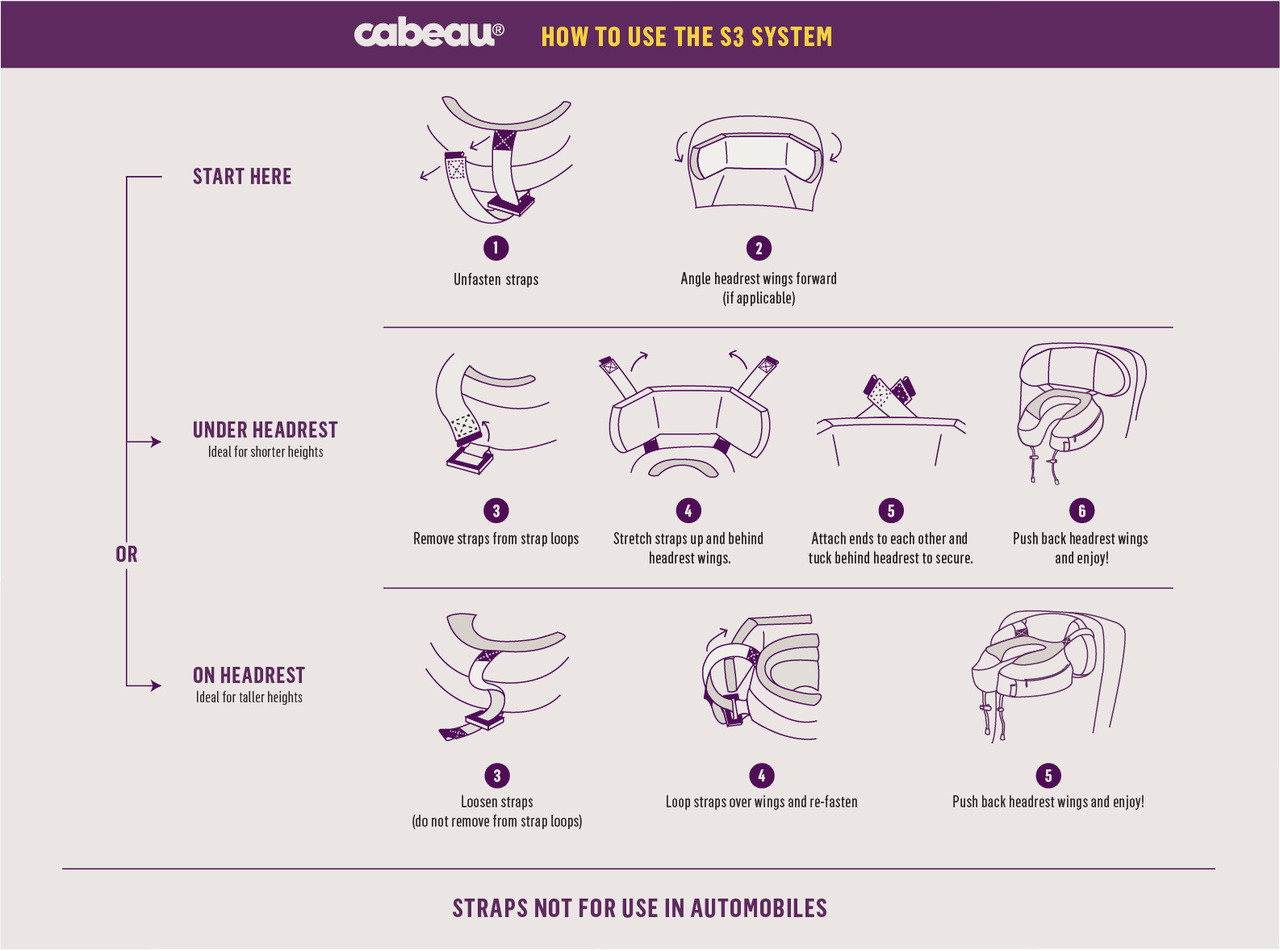 cabeau® HOW TO USE THE S3 SYSTEM

START HERE

1
Unfasten straps

2
Angle headrest wings forward (if applicable)

OR

UNDER HEADREST
Ideal for shorter heights

3
Remove straps from strap loops

4
Stretch straps up and behind headrest wings.

5
Attach ends to each other and tuck behind headrest to secure.

6
Push back headrest wings and enjoy!

ON HEADREST
Ideal for taller heights

3
Loosen straps (do not remove from strap loops)

4
Loop straps over wings and re-fasten

5
Push back headrest wings and enjoy!

STRAPS NOT FOR USE IN AUTOMOBILES