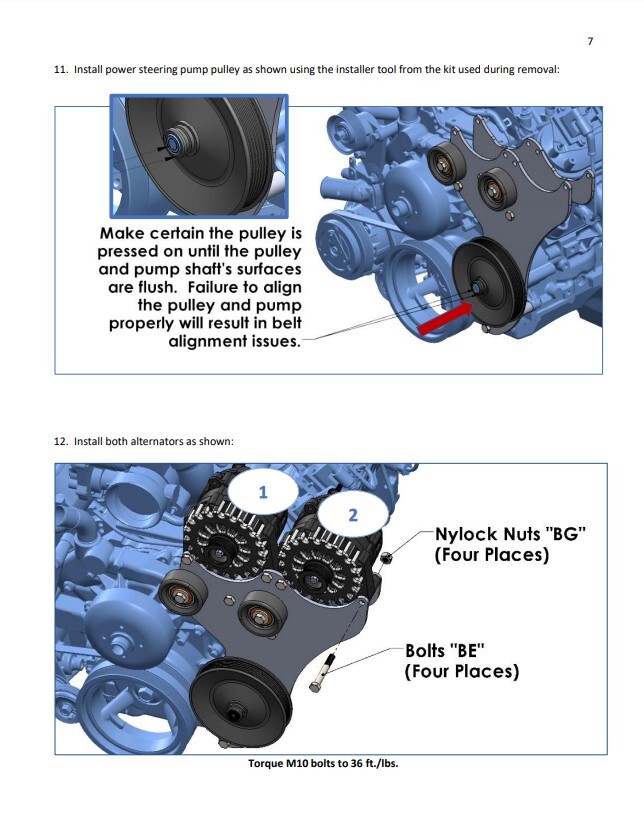 7

11. Install power steering pump pulley as shown using the installer tool from the kit used during removal:

Make certain the pulley is pressed on until the pulley and pump shaft's surfaces are flush. Failure to align the pulley and pump properly will result in belt alignment issues.

12. Install both alternators as shown:

1

2

Nylock Nuts "BG" (Four Places)

Bolts "BE" (Four Places)

Torque M10 bolts to 36 ft./lbs.