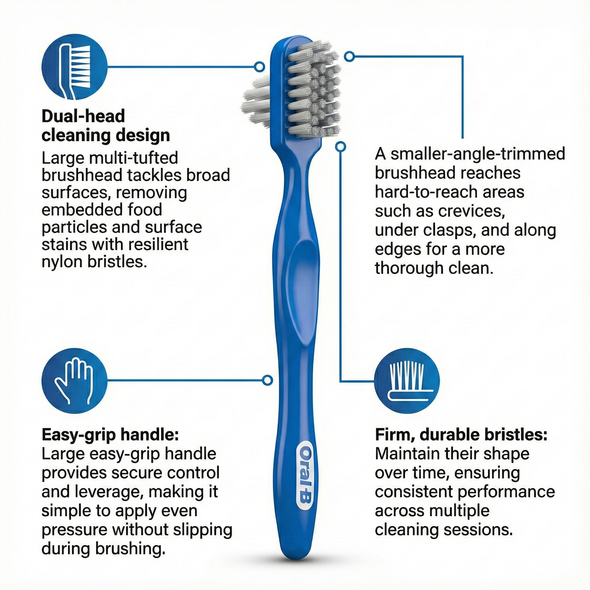 Dual-head cleaning design
Large multi-tufted brushhead tackles broad surfaces, removing embedded food particles and surface stains with resilient nylon bristles.

A smaller-angle-trimmed brushhead reaches hard-to-reach areas such as crevices, under clasps, and along edges for a more thorough clean.

Easy-grip handle:
Large easy-grip handle provides secure control and leverage, making it simple to apply even pressure without slipping during brushing.

Oral-B

Firm, durable bristles:
Maintain their shape over time, ensuring consistent performance across multiple cleaning sessions.