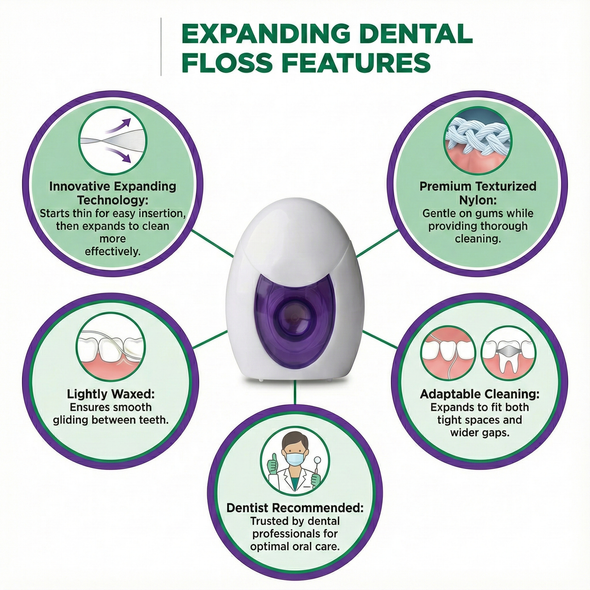 EXPANDING DENTAL FLOSS FEATURES

Innovative Expanding Technology:
Starts thin for easy insertion, then expands to clean more effectively.

Premium Texturized Nylon:
Gentle on gums while providing thorough cleaning.

Lightly Waxed:
Ensures smooth gliding between teeth.

Adaptable Cleaning:
Expands to fit both tight spaces and wider gaps.

Dentist Recommended:
Trusted by dental professionals for optimal oral care.