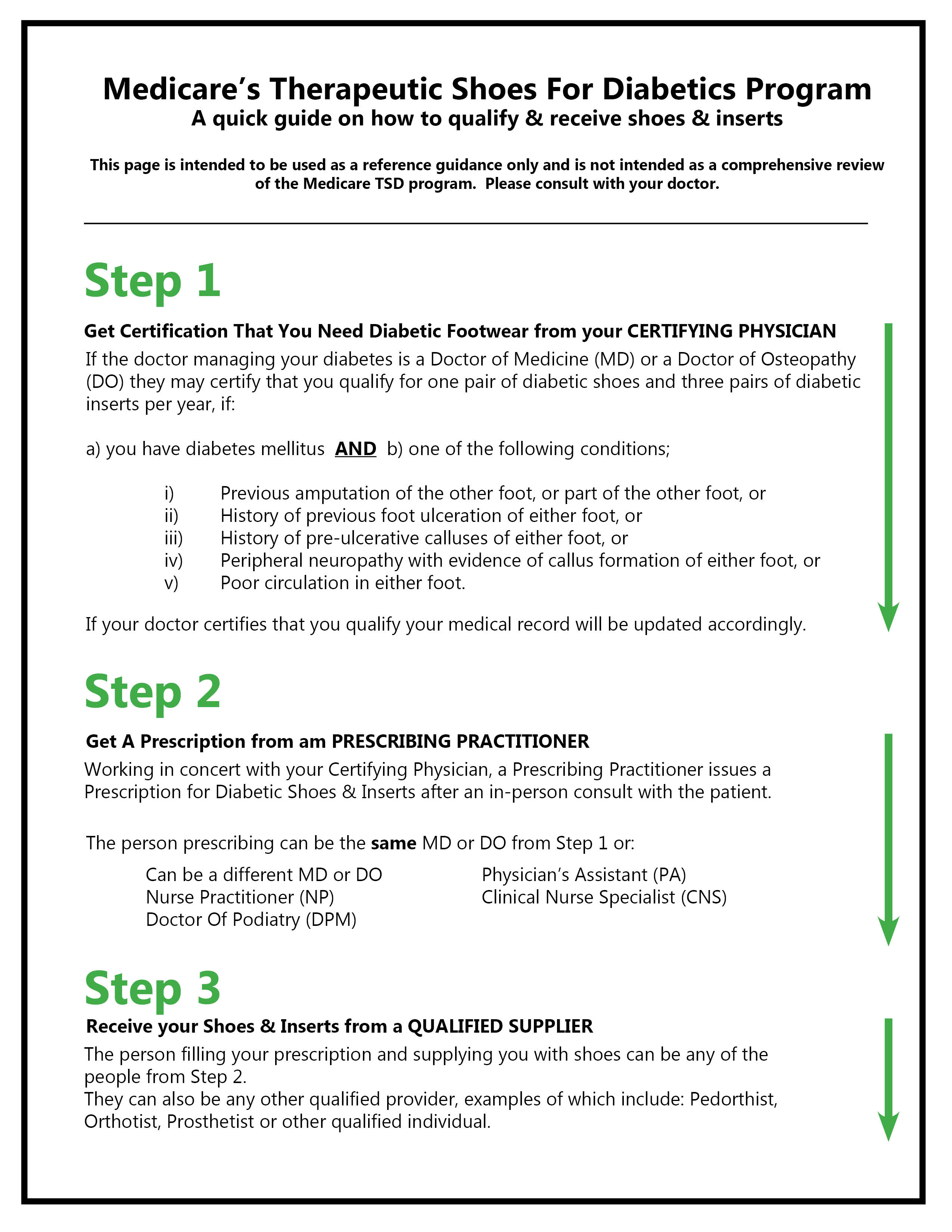 Medicare's Therapeutic Shoes For Diabetics Program
A quick guide on how to qualify & receive shoes & inserts

This page is intended to be used as a reference guidance only and is not intended as a comprehensive review of the Medicare TSD program. Please consult with your doctor.

Step 1

Get Certification That You Need Diabetic Footwear from your CERTIFYING PHYSICIAN

If the doctor managing your diabetes is a Doctor of Medicine (MD) or a Doctor of Osteopathy (DO) they may certify that you qualify for one pair of diabetic shoes and three pairs of diabetic inserts per year, if:

a) you have diabetes mellitus AND b) one of the following conditions;

i) Previous amputation of the other foot, or part of the other foot, or
ii) History of previous foot ulceration of either foot, or
iii) History of pre-ulcerative calluses of either foot, or
iv) Peripheral neuropathy with evidence of callus formation of either foot, or
v) Poor circulation in either foot.

If your doctor certifies that you qualify your medical record will be updated accordingly.

Step 2

Get A Prescription from am PRESCRIBING PRACTITIONER

Working in concert with your Certifying Physician, a Prescribing Practitioner issues a Prescription for Diabetic Shoes & Inserts after an in-person consult with the patient.

The person prescribing can be the same MD or DO from Step 1 or:

Can be a different MD or DO
Nurse Practitioner (NP)
Doctor Of Podiatry (DPM)

Physician's Assistant (PA)
Clinical Nurse Specialist (CNS)

Step 3

Receive your Shoes & Inserts from a QUALIFIED SUPPLIER

The person filling your prescription and supplying you with shoes can be any of the people from Step 2.
They can also be any other qualified provider, examples of which include: Pedorthist, Orthotist, Prosthetist or other qualified individual.