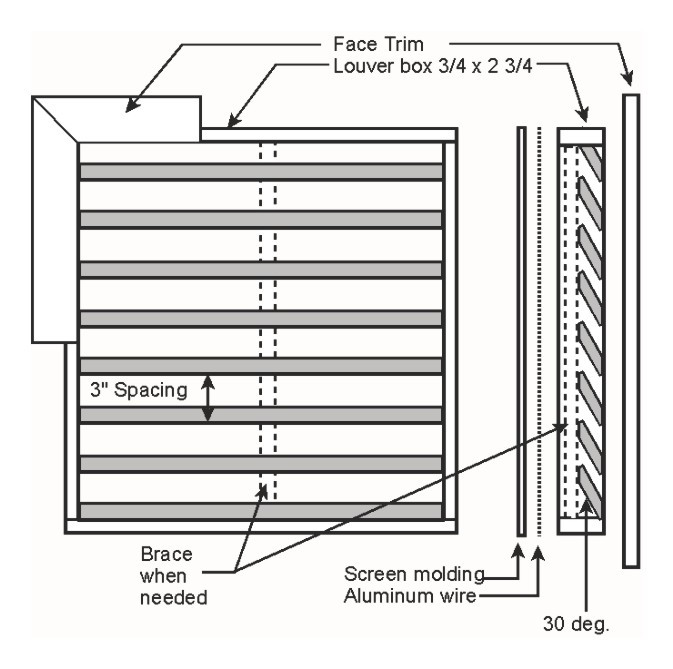 Face Trim
Louver box 3/4 x 2 3/4

3" Spacing

Brace when needed

Screen molding
Aluminum wire

30 deg.