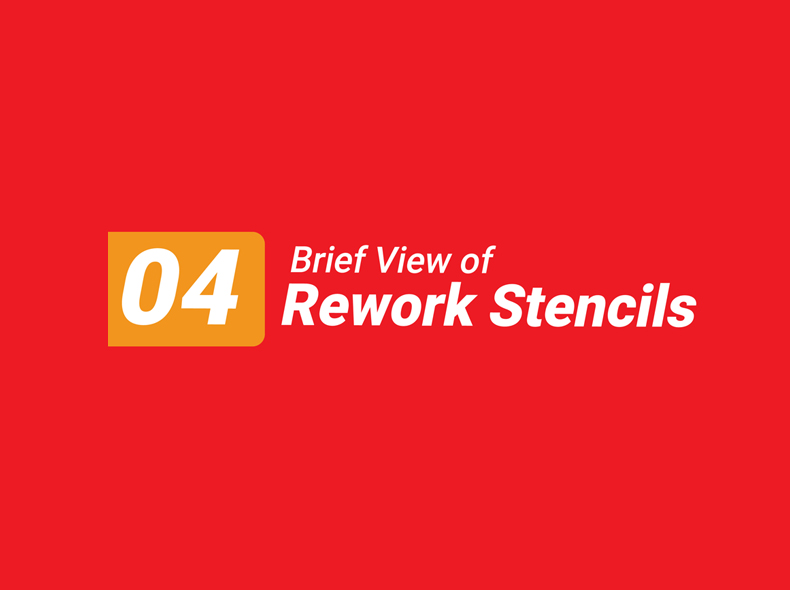 04

Brief View of
Rework Stencils