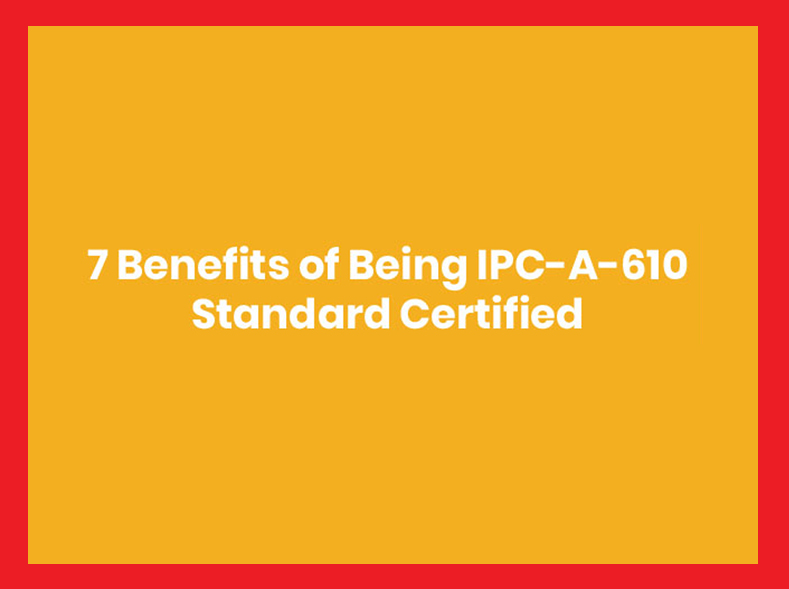 7 Benefits of Being IPC-A-610 Standard Certified