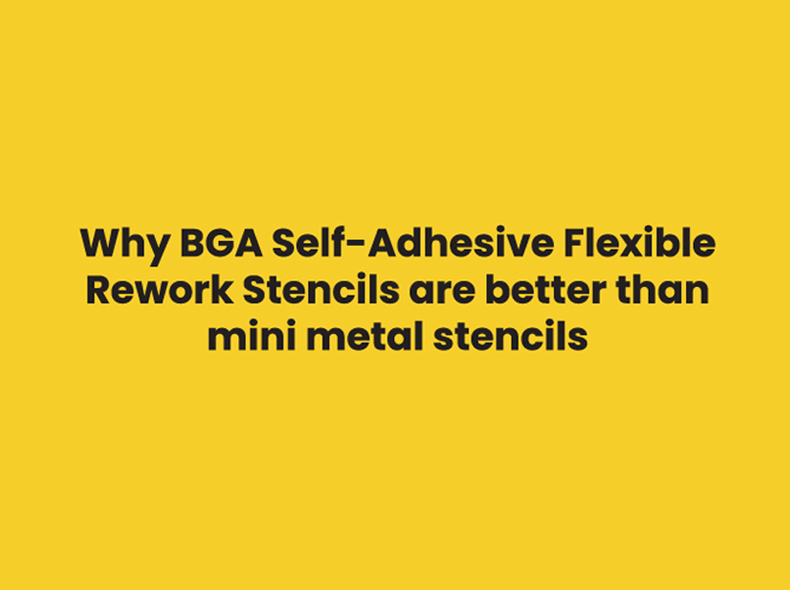 Why BGA Self-Adhesive Flexible Rework Stencils are better than mini metal stencils