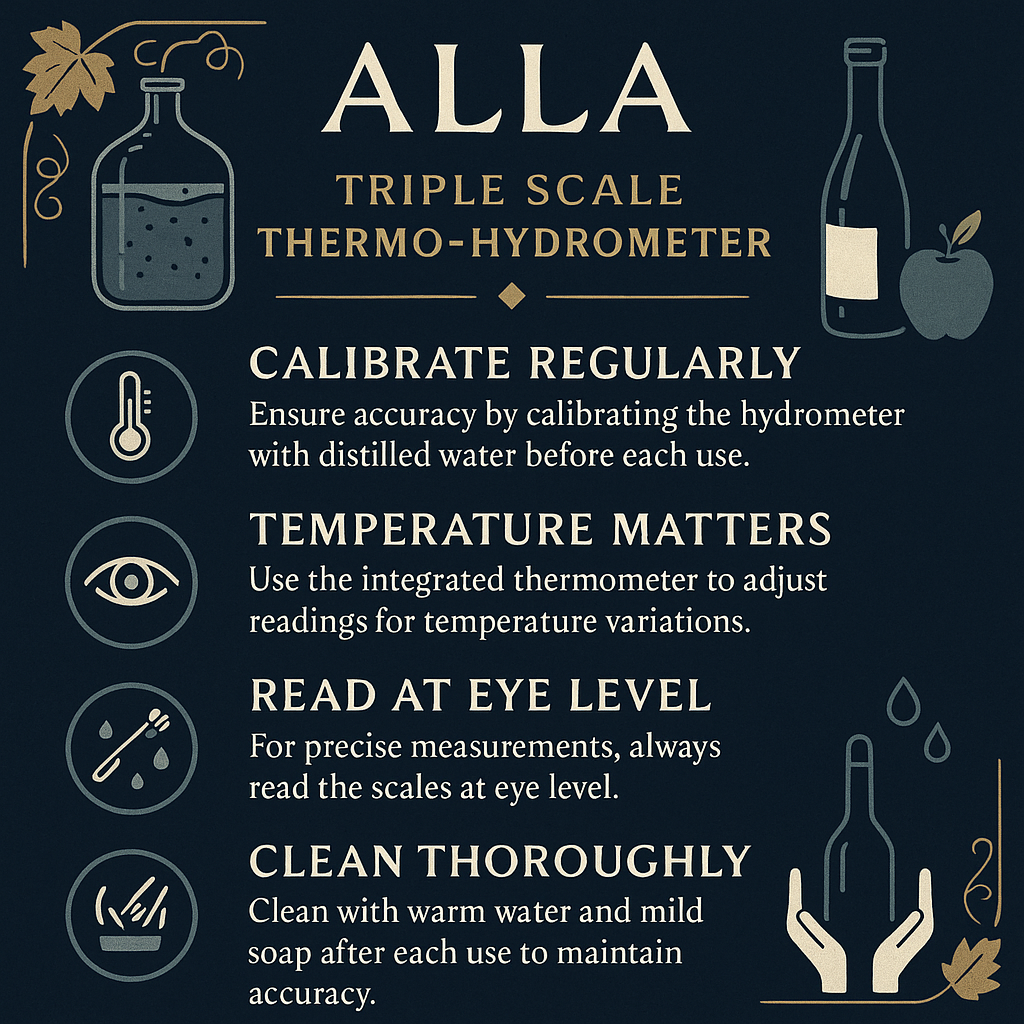 ALLA

TRIPLE SCALE THERMO-HYDROMETER

CALIBRATE REGULARLY

Ensure accuracy by calibrating the hydrometer with distilled water before each use.

TEMPERATURE MATTERS

Use the integrated thermometer to adjust readings for temperature variations.

READ AT EYE LEVEL

For precise measurements, always read the scales at eye level.

CLEAN THOROUGHLY

Clean with warm water and mild soap after each use to maintain accuracy.