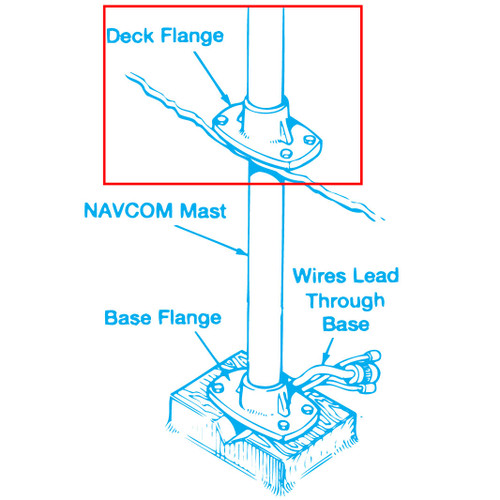 Deck Flange

NAVCOM Mast

Wires Lead Through Base

Base Flange