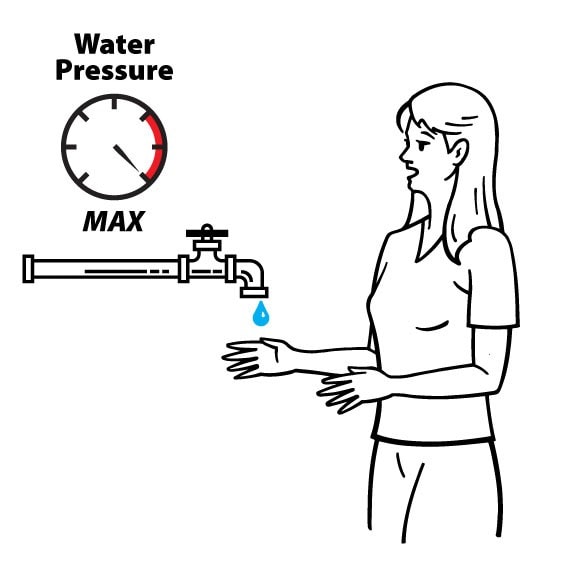 Water Pressure

MAX