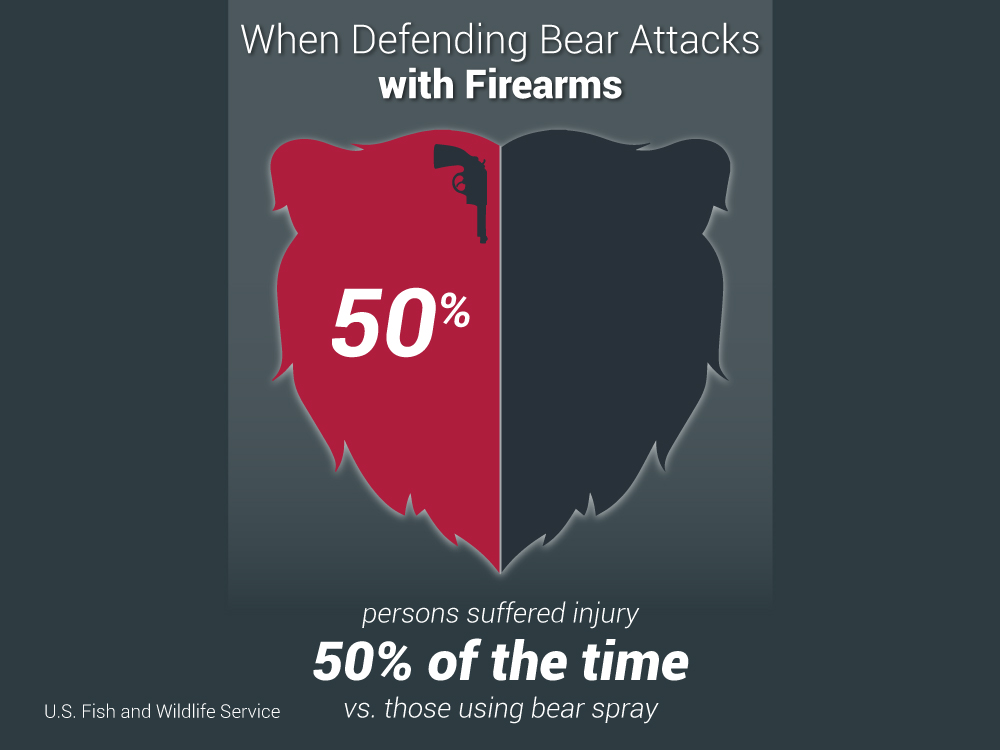 When Defending Bear Attacks
with Firearms

50%

persons suffered injury
50% of the time
vs. those using bear spray

U.S. Fish and Wildlife Service