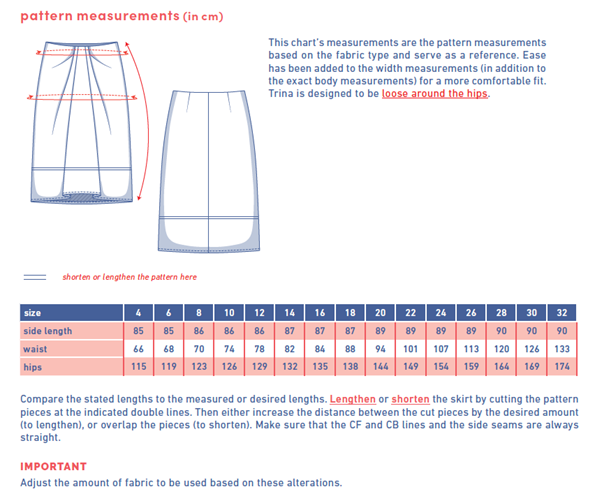 pattern measurements (in cm)

This chart's measurements are the pattern measurements based on the fabric type and serve as a reference. Ease has been added to the width measurements (in addition to the exact body measurements) for a more comfortable fit. Trina is designed to be loose around the hips.

shorten or lengthen the pattern here

| size | 4 | 6 | 8 | 10 | 12 | 14 | 16 | 18 | 20 | 22 | 24 | 26 | 28 | 30 | 32 |
|---|---|---|---|---|---|---|---|---|---|---|---|---|---|---|---|
| side length | 85 | 85 | 86 | 86 | 86 | 87 | 87 | 87 | 89 | 89 | 89 | 89 | 90 | 90 | 90 |
| waist | 66 | 68 | 70 | 74 | 78 | 82 | 84 | 88 | 94 | 101 | 107 | 113 | 120 | 126 | 133 |
| hips | 115 | 119 | 123 | 126 | 129 | 132 | 135 | 138 | 144 | 149 | 154 | 159 | 164 | 169 | 174 |

Compare the stated lengths to the measured or desired lengths. Lengthen or shorten the skirt by cutting the pattern pieces at the indicated double lines. Then either increase the distance between the cut pieces by the desired amount (to lengthen), or overlap the pieces (to shorten). Make sure that the CF and CB lines and the side seams are always straight.

IMPORTANT
Adjust the amount of fabric to be used based on these alterations.