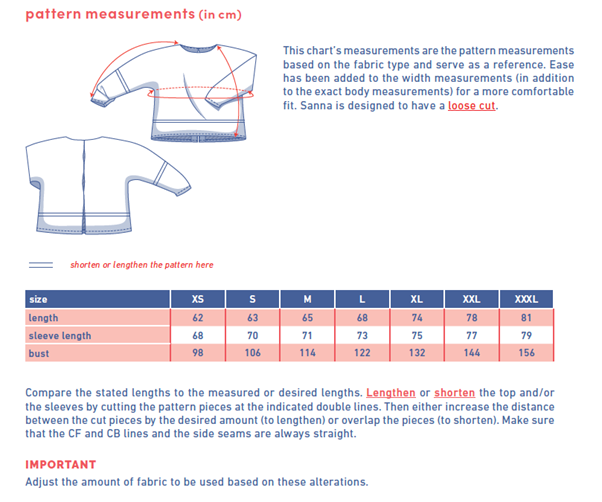 pattern measurements (in cm)

This chart's measurements are the pattern measurements based on the fabric type and serve as a reference. Ease has been added to the width measurements (in addition to the exact body measurements) for a more comfortable fit. Sanna is designed to have a loose cut.

shorten or lengthen the pattern here

| size | XS | S | M | L | XL | XXL | XXXL |
|---|---|---|---|---|---|---|---|
| length | 62 | 63 | 65 | 68 | 74 | 78 | 81 |
| sleeve length | 68 | 70 | 71 | 73 | 75 | 77 | 79 |
| bust | 98 | 106 | 114 | 122 | 132 | 144 | 156 |

Compare the stated lengths to the measured or desired lengths. Lengthen or shorten the top and/or the sleeves by cutting the pattern pieces at the indicated double lines. Then either increase the distance between the cut pieces by the desired amount (to lengthen) or overlap the pieces (to shorten). Make sure that the CF and CB lines and the side seams are always straight.

IMPORTANT
Adjust the amount of fabric to be used based on these alterations.