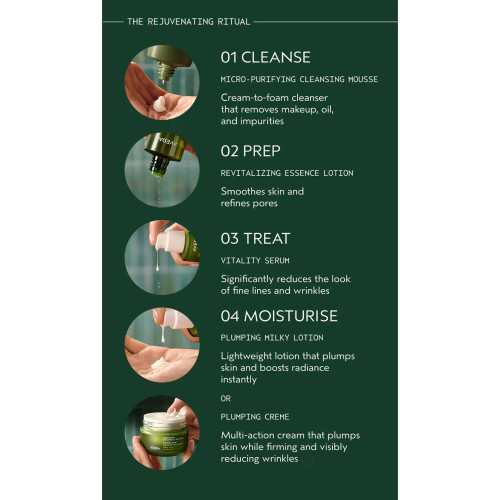 THE REJUVENATING RITUAL

01 CLEANSE

MICRO-PURIFYING CLEANSING MOUSSE

Cream-to-foam cleanser that removes makeup, oil, and impurities

02 PREP

REVITALIZING ESSENCE LOTION

Smoothes skin and refines pores

03 TREAT

VITALITY SERUM

Significantly reduces the look of fine lines and wrinkles

04 MOISTURISE

PLUMPING MILKY LOTION

Lightweight lotion that plumps skin and boosts radiance instantly

OR

PLUMPING CREME

Multi-action cream that plumps skin while firming and visibly reducing wrinkles