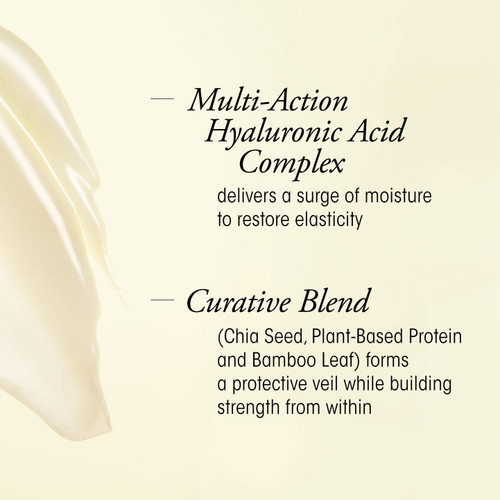 — Multi-Action Hyaluronic Acid Complex

delivers a surge of moisture to restore elasticity

— Curative Blend

(Chia Seed, Plant-Based Protein and Bamboo Leaf) forms a protective veil while building strength from within