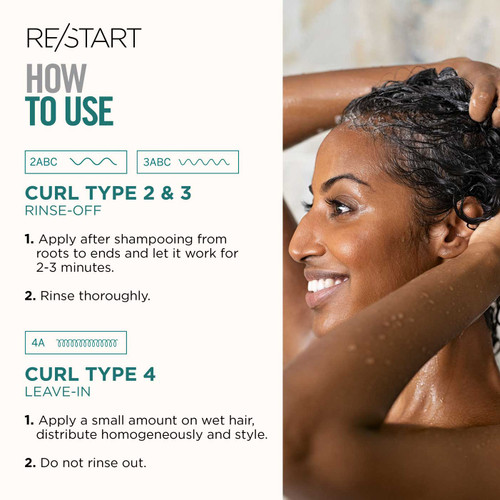 RE/START

HOW
TO USE

2ABC

3ABC

CURL TYPE 2 & 3
RINSE-OFF

1. Apply after shampooing from roots to ends and let it work for 2-3 minutes.

2. Rinse thoroughly.

4A

CURL TYPE 4
LEAVE-IN

1. Apply a small amount on wet hair, distribute homogeneously and style.

2. Do not rinse out.