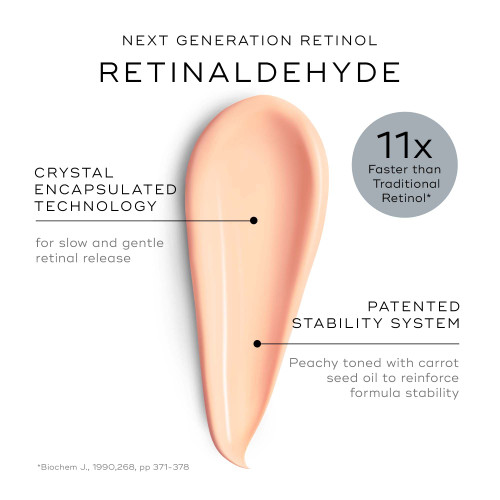 NEXT GENERATION RETINOL

RETINALDEHYDE

11x
Faster than Traditional Retinol*

CRYSTAL ENCAPSULATED TECHNOLOGY

for slow and gentle retinal release

PATENTED STABILITY SYSTEM

Peachy toned with carrot seed oil to reinforce formula stability

*Biochem J., 1990,268, pp 371-378