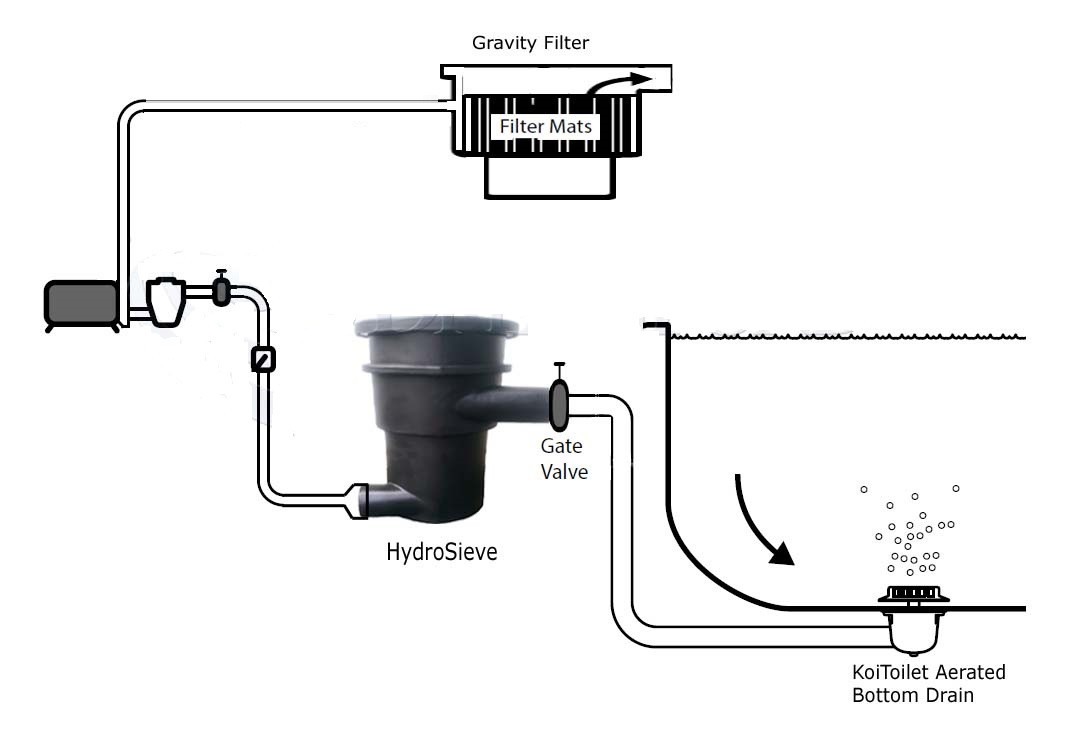 Gravity Filter

Filter Mats

Gate Valve

HydroSieve

KoiToilet Aerated Bottom Drain