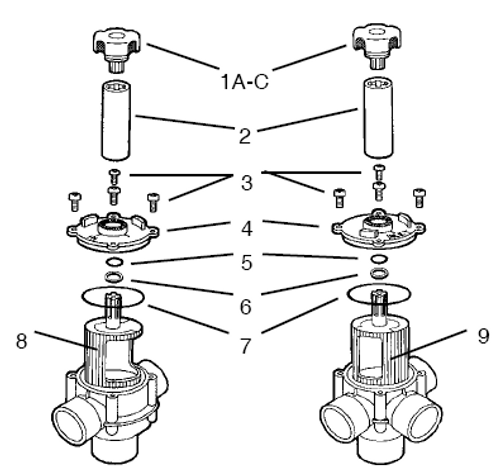 1A-C
2
3
4
5
6
7
8
9