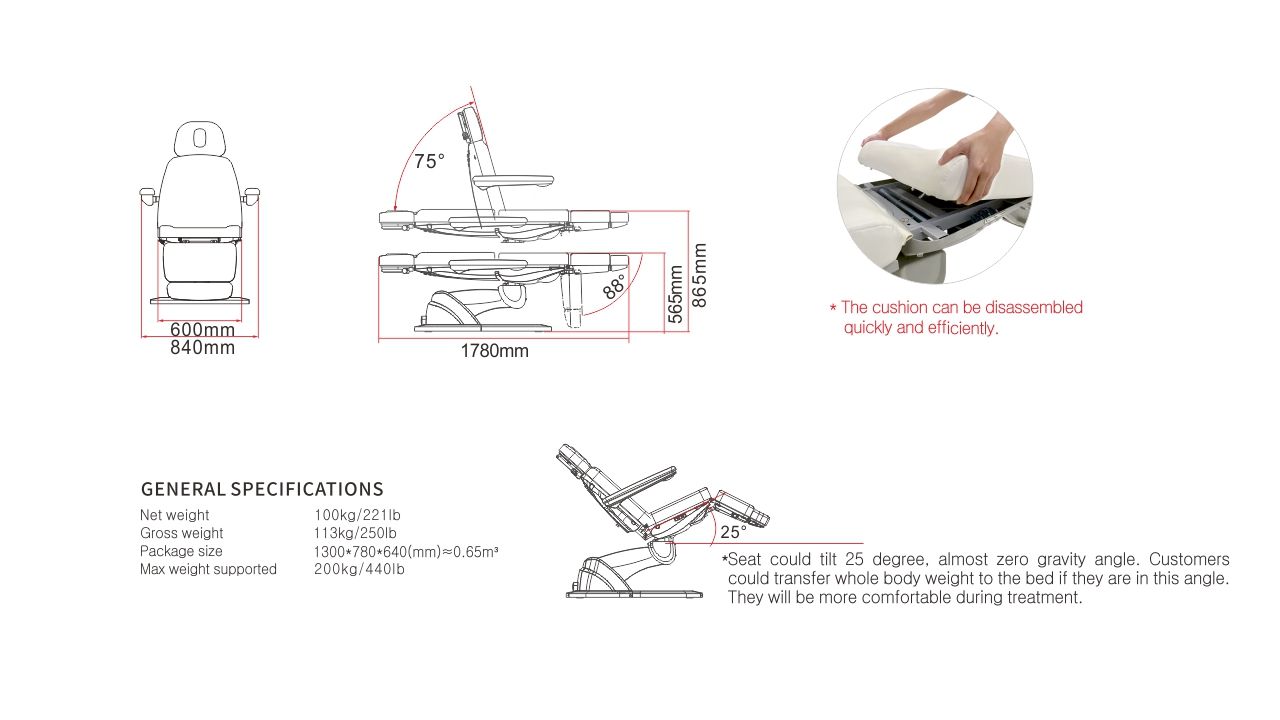 600mm
840mm

75°
88°
565mm
865mm
1780mm

* The cushion can be disassembled quickly and efficiently.

GENERAL SPECIFICATIONS

| Net weight | 100kg/221lb |
|---|---|
| Gross weight | 113kg/250lb |
| Package size | 1300*780*640(mm)≈0.65m³ |
| Max weight supported | 200kg/440lb |

25°

*Seat could tilt 25 degree, almost zero gravity angle. Customers could transfer whole body weight to the bed if they are in this angle. They will be more comfortable during treatment.